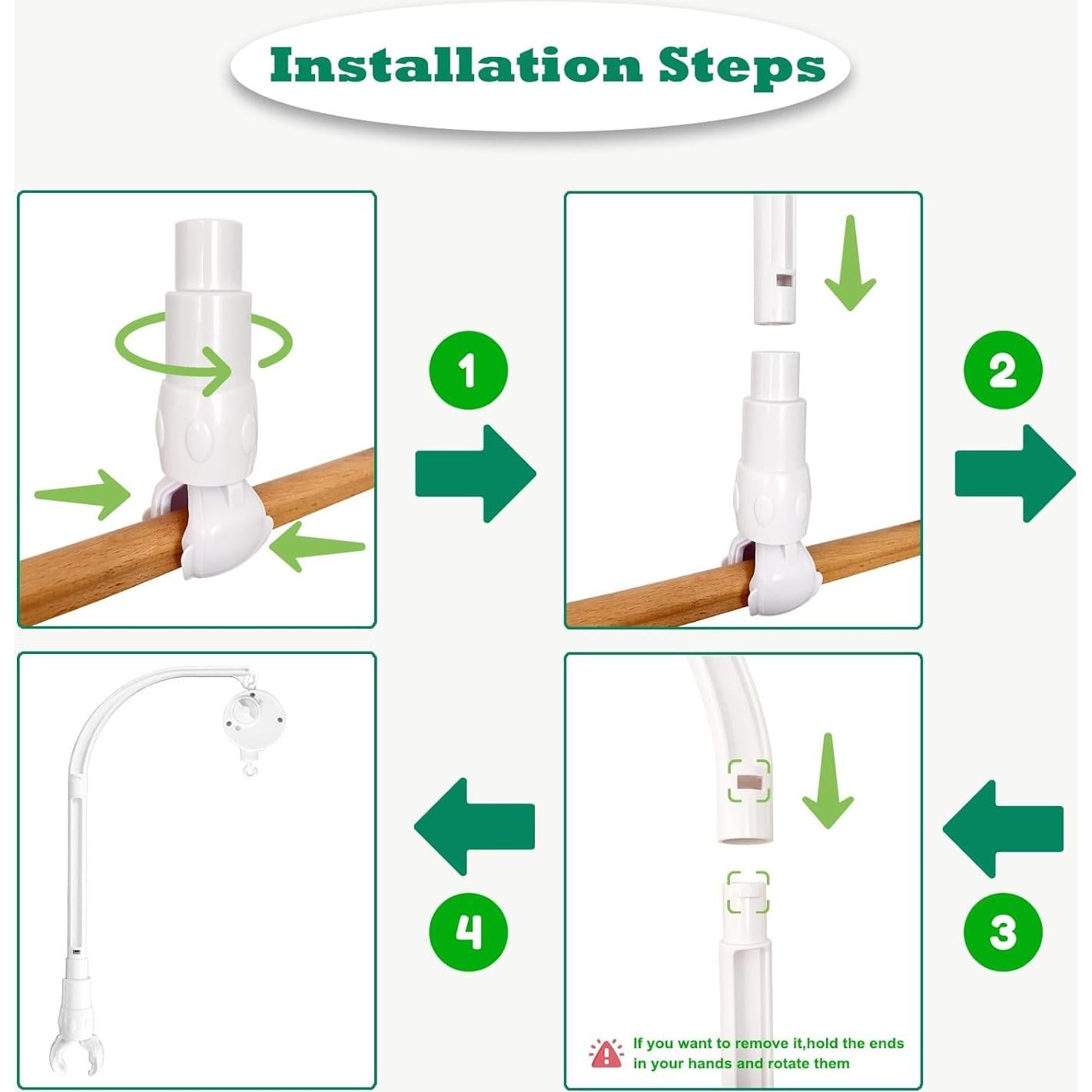 Installation Steps

1

2

4

3

If you want to remove it,hold the ends in your hands and rotate them