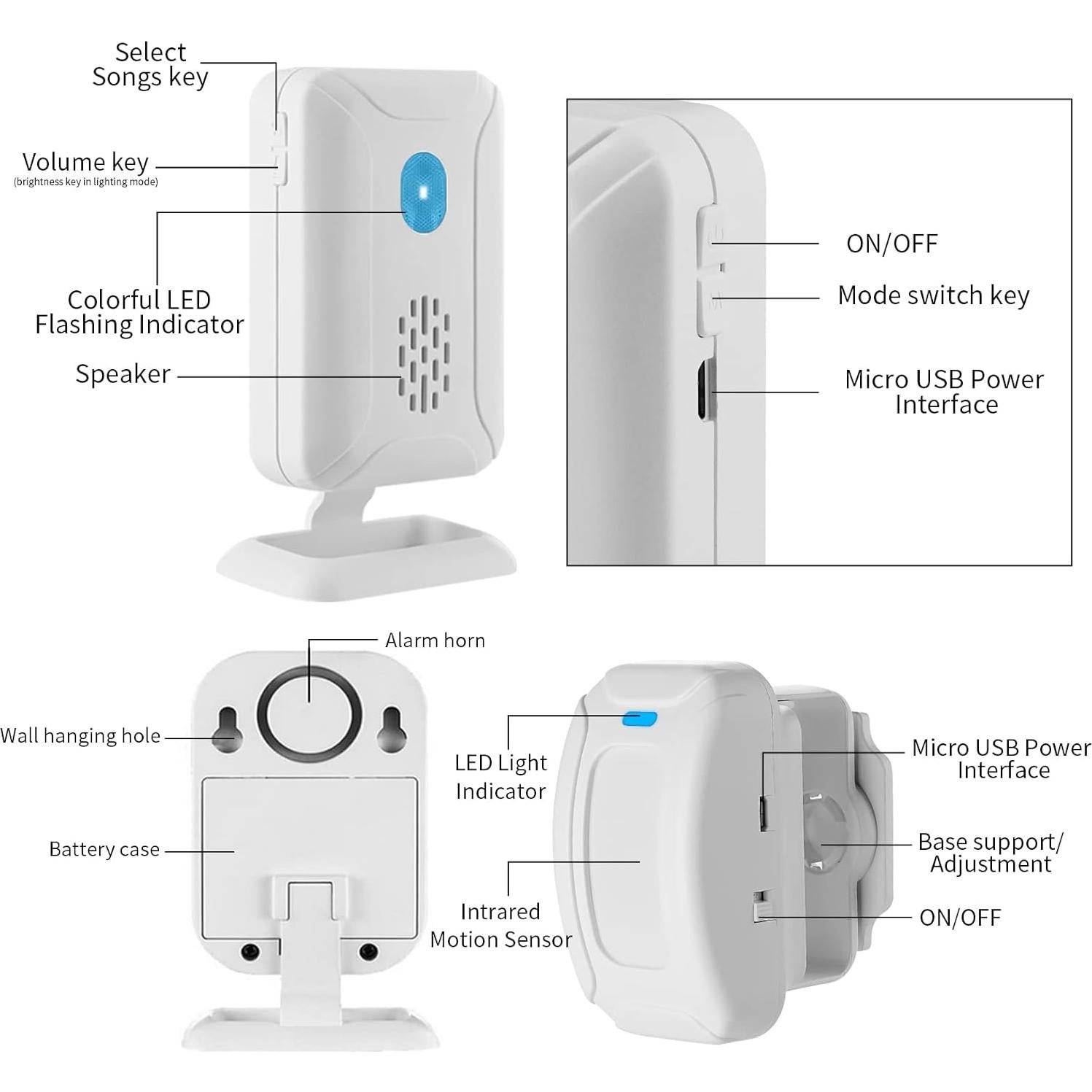 Select Songs key

Volume key
(brightness key in lighting mode)

Colorful LED Flashing Indicator

Speaker

ON/OFF

Mode switch key

Micro USB Power Interface

Alarm horn

Wall hanging hole

Battery case

LED Light Indicator

Intrared Motion Sensor

Micro USB Power Interface

Base support/ Adjustment

ON/OFF