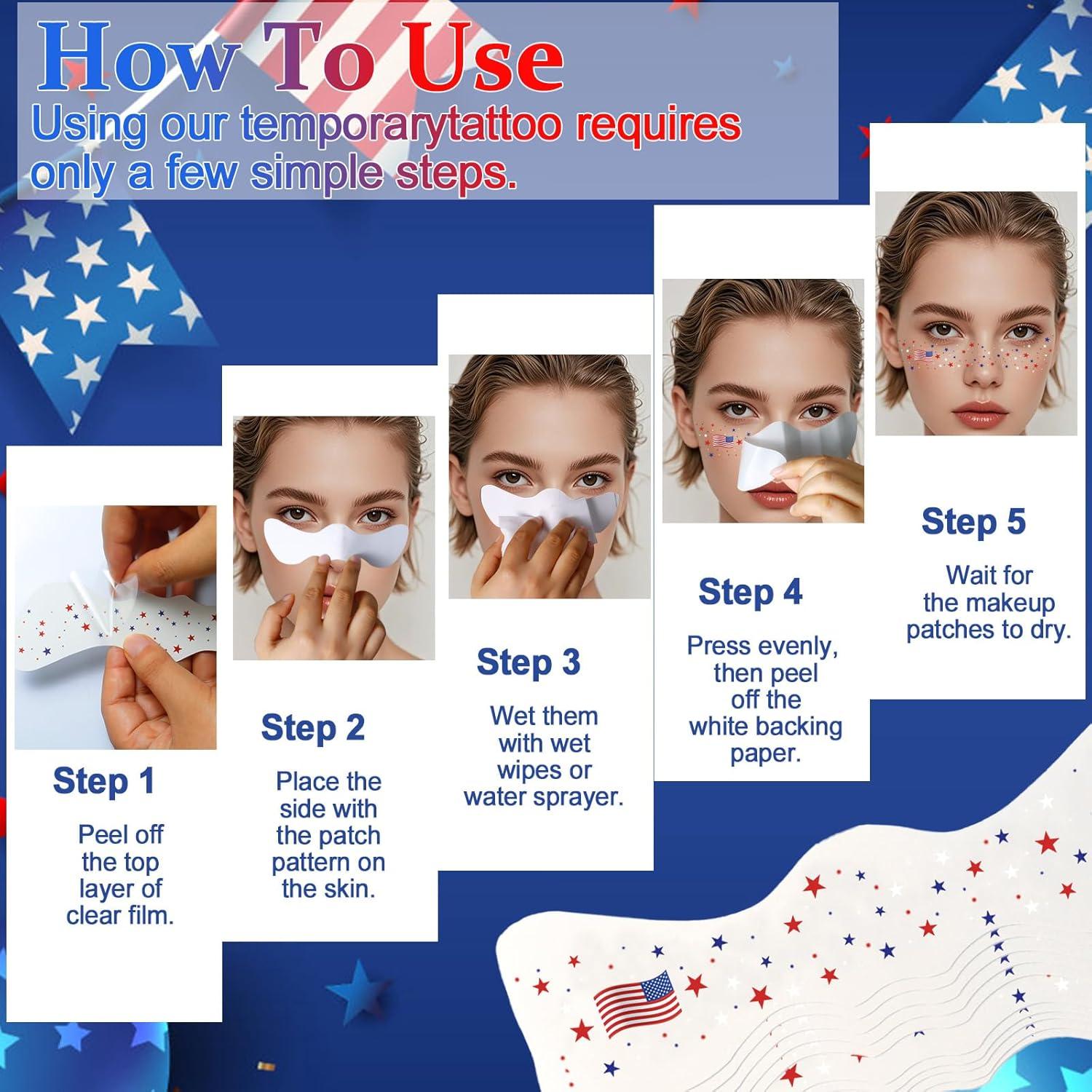 How To Use
Using our temporarytattoo requires only a few simple steps.

Step 1
Peel off the top layer of clear film.

Step 2
Place the side with the patch pattern on the skin.

Step 3
Wet them with wet wipes or water sprayer.

Step 4
Press evenly, then peel off the white backing paper.

Step 5
Wait for the makeup patches to dry.