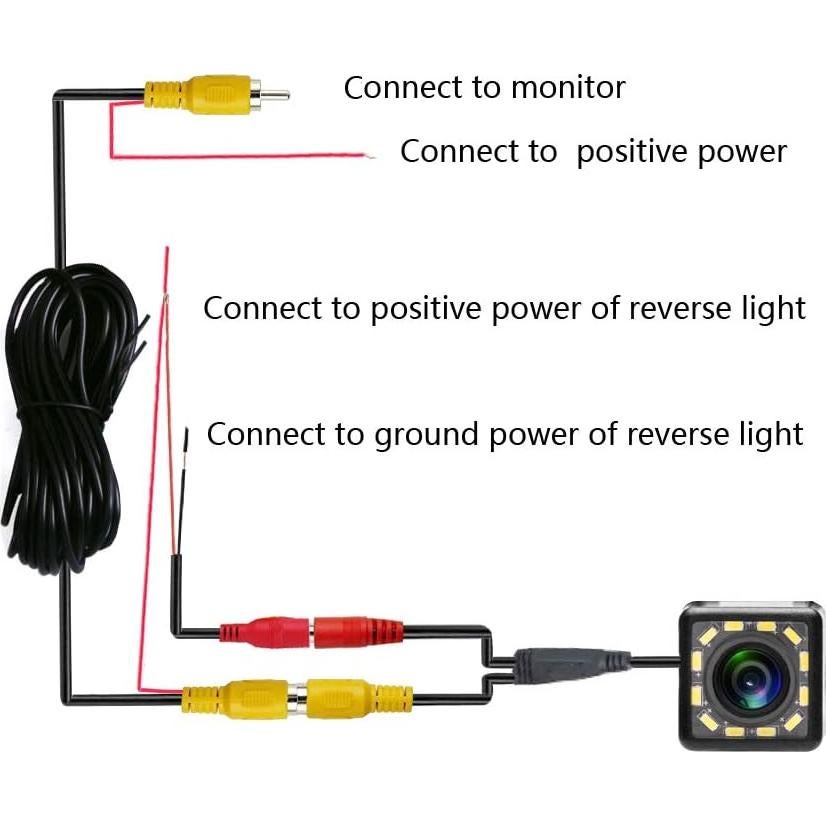 Connect to monitor

Connect to positive power

Connect to positive power of reverse light

Connect to ground power of reverse light