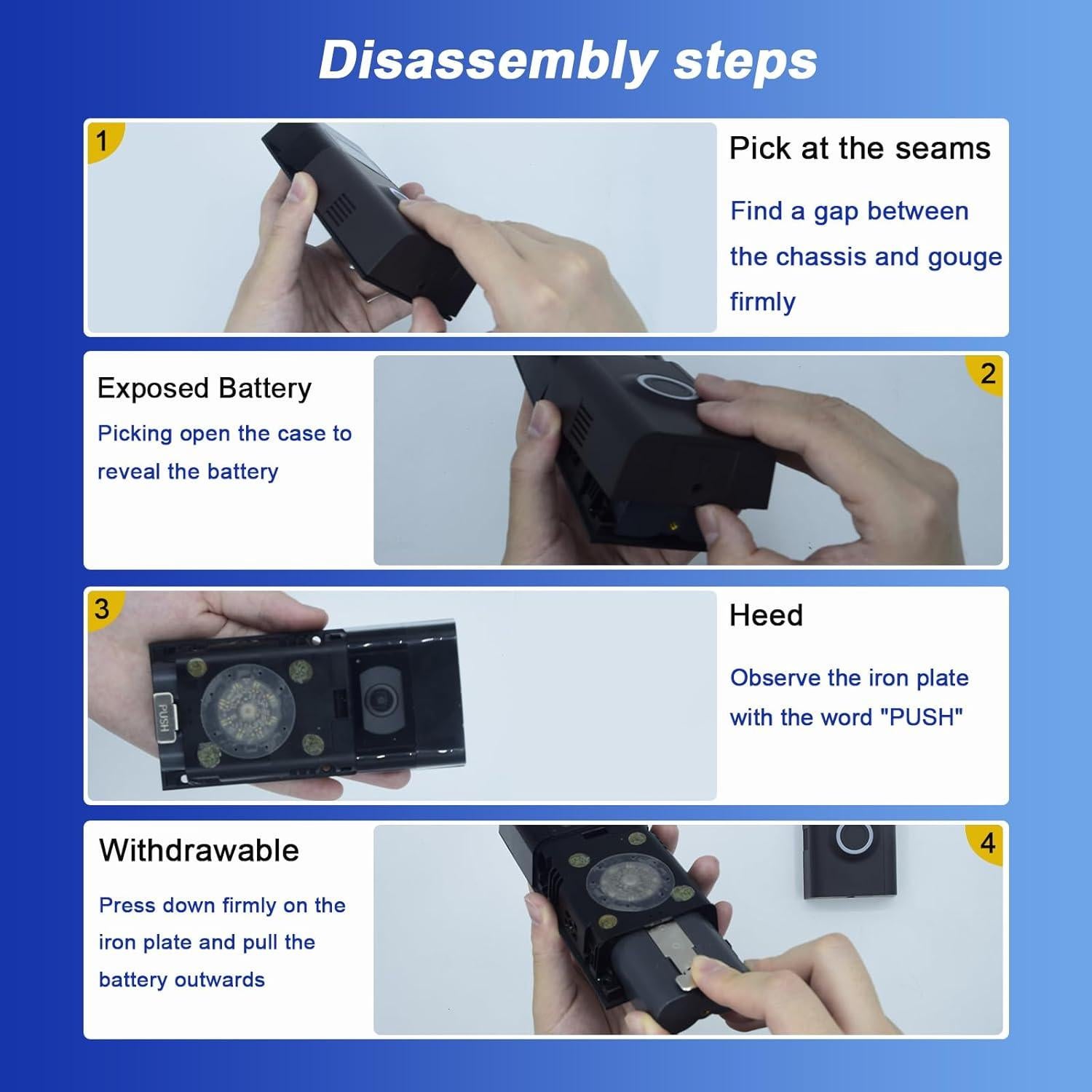 Disassembly steps

1

Pick at the seams

Find a gap between the chassis and gouge firmly

Exposed Battery

Picking open the case to reveal the battery

2

3

PUSH

Heed

Observe the iron plate with the word "PUSH"

Withdrawable

Press down firmly on the iron plate and pull the battery outwards

4