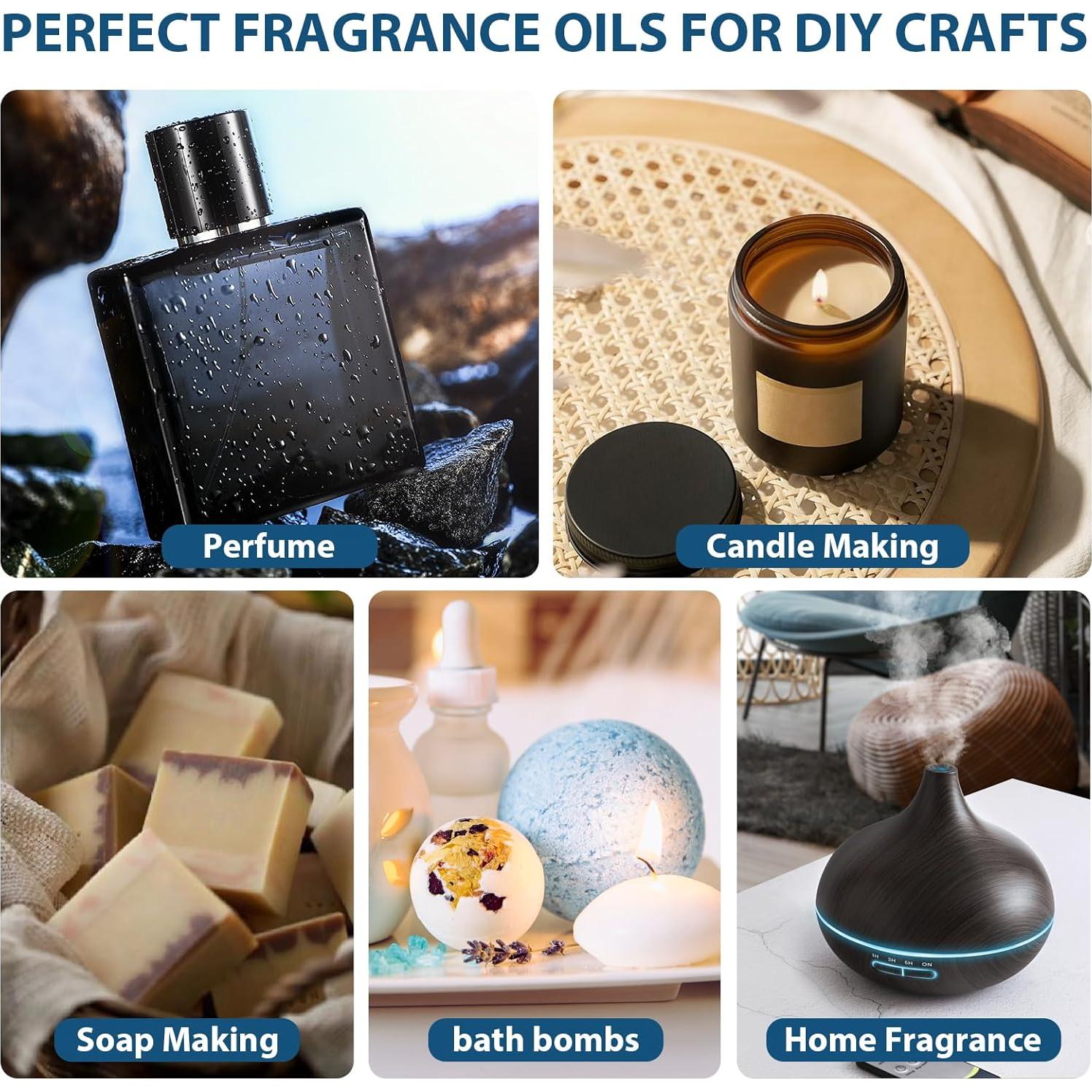 PERFECT FRAGRANCE OILS FOR DIY CRAFTS

Perfume

Candle Making

Soap Making

bath bombs

1H 3H 6H ON

Home Fragrance