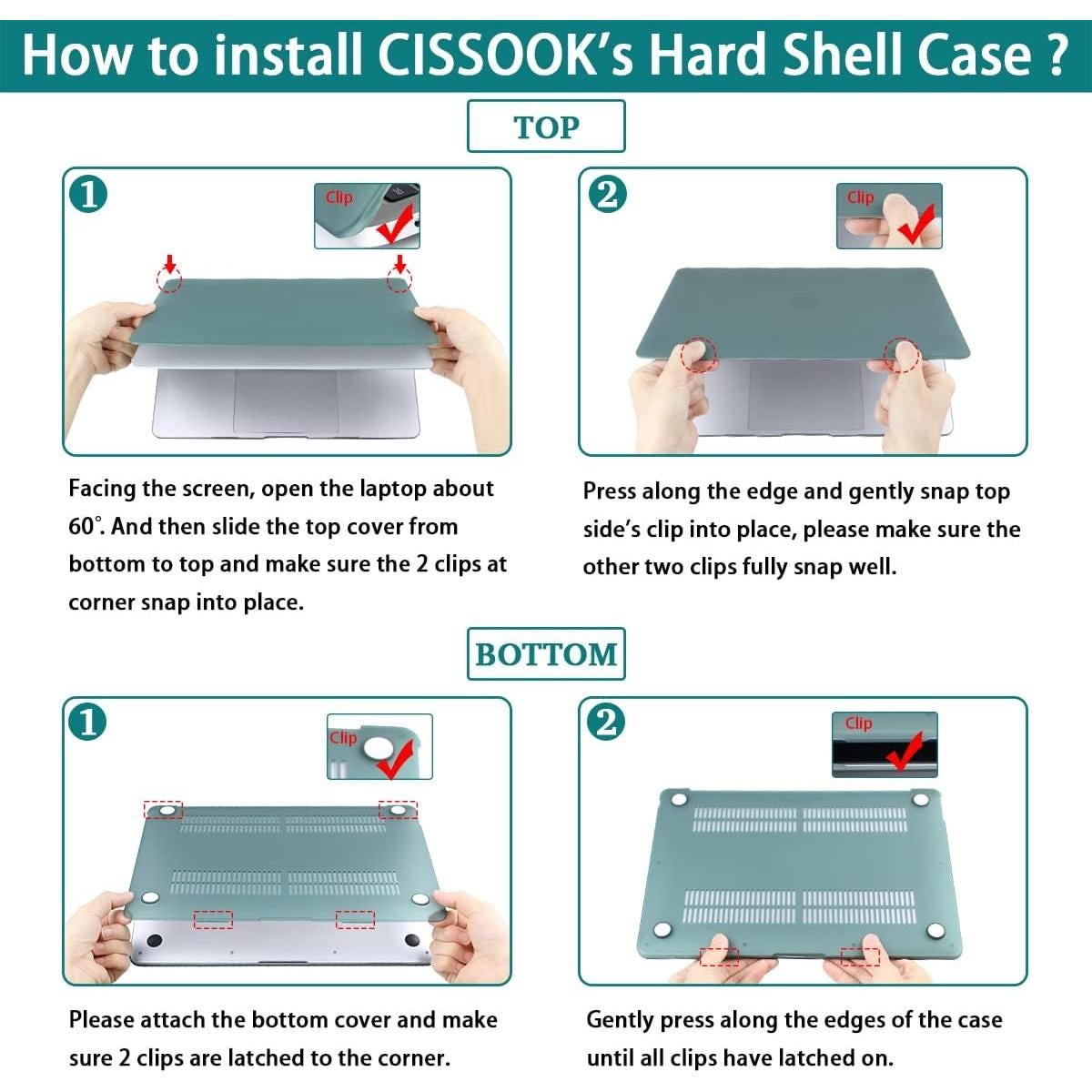 How to install CISSOOK's Hard Shell Case ?

TOP

1

Clip

Facing the screen, open the laptop about 60°. And then slide the top cover from bottom to top and make sure the 2 clips at corner snap into place.

2

Clip

Press along the edge and gently snap top side's clip into place, please make sure the other two clips fully snap well.

BOTTOM

1

Clip

Please attach the bottom cover and make sure 2 clips are latched to the corner.

2

Clip

Gently press along the edges of the case until all clips have latched on.