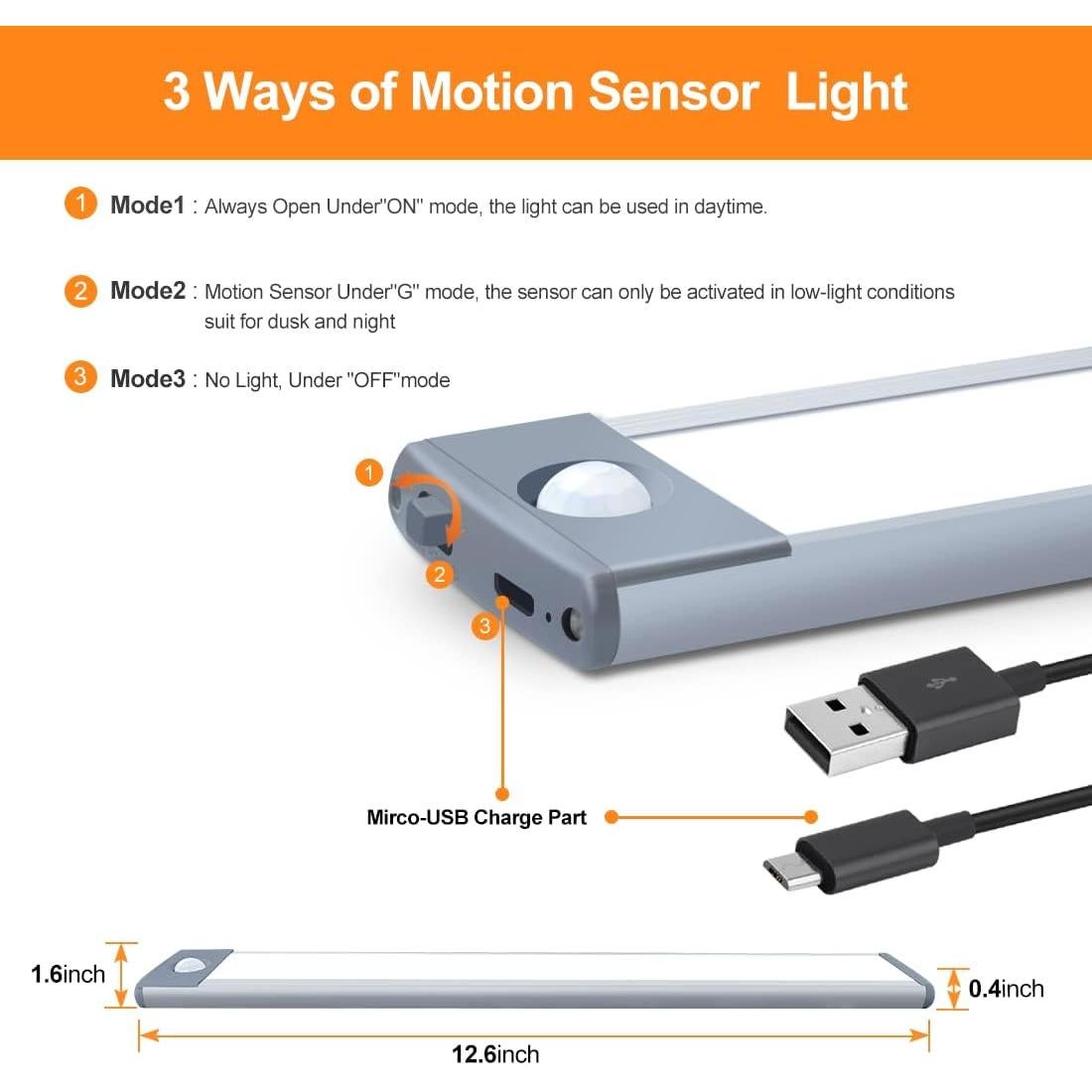 3 Ways of Motion Sensor  Light

1 Mode1 : Always Open Under"ON" mode, the light can be used in daytime.

2 Mode2 : Motion Sensor Under"G" mode, the sensor can only be activated in low-light conditions suit for dusk and night

3 Mode3 : No Light, Under "OFF"mode

1

2

3

Mirco-USB Charge Part

1.6inch

0.4inch

12.6inch