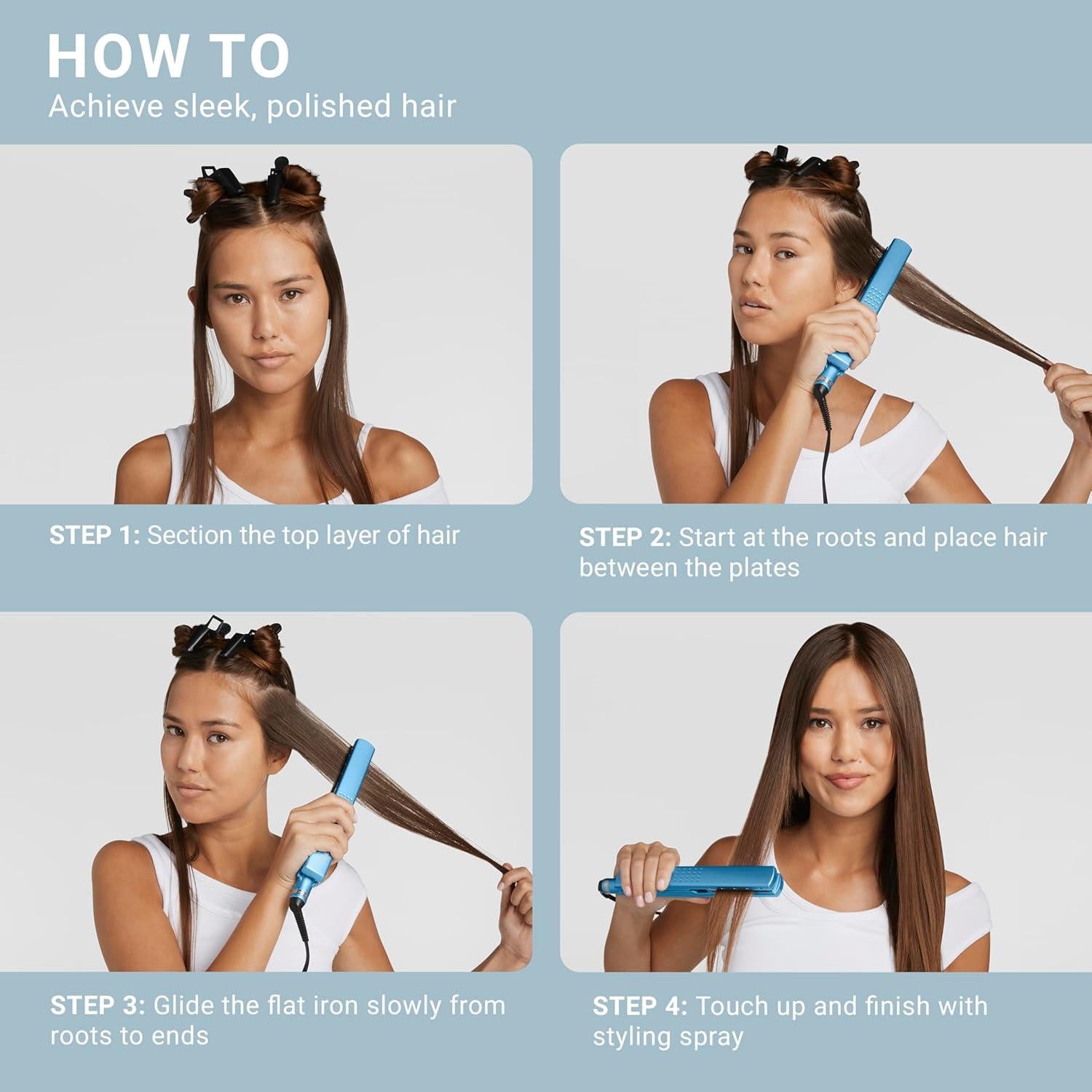 HOW TO
Achieve sleek, polished hair

STEP 1: Section the top layer of hair

STEP 2: Start at the roots and place hair between the plates

STEP 3: Glide the flat iron slowly from roots to ends

STEP 4: Touch up and finish with styling spray