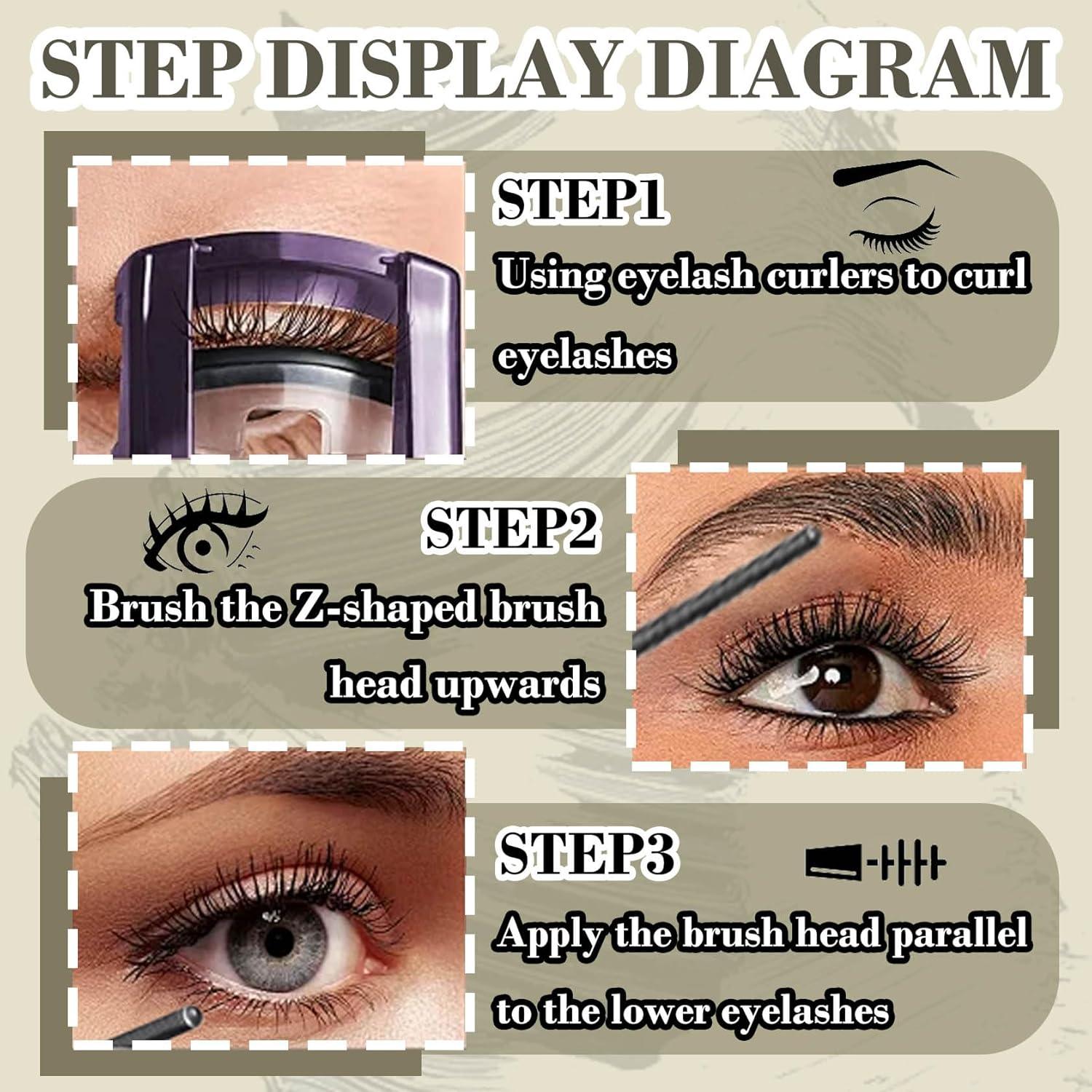 STEP DISPLAY DIAGRAM

STEP1
Using eyelash curlers to curl eyelashes

STEP2
Brush the Z-shaped brush head upwards

STEP3
Apply the brush head parallel to the lower eyelashes