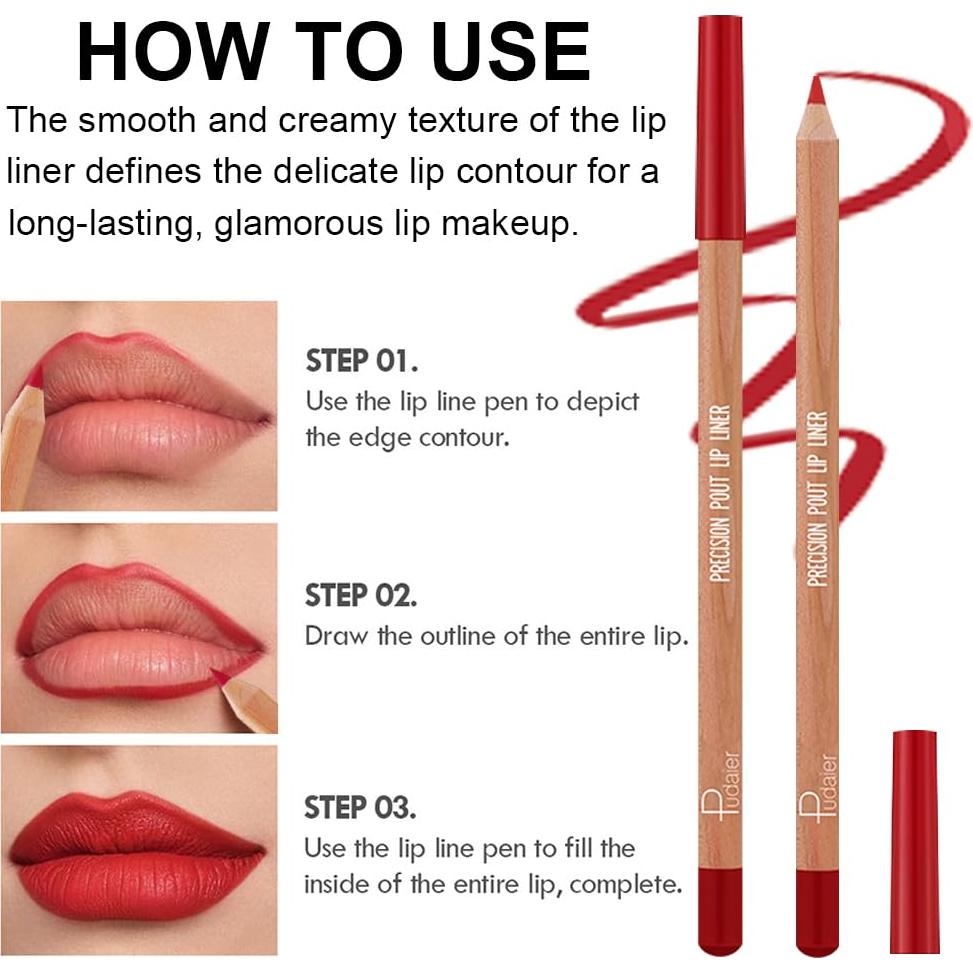 HOW TO USE

The smooth and creamy texture of the lip liner defines the delicate lip contour for a long-lasting, glamorous lip makeup.

STEP 01.
Use the lip line pen to depict the edge contour.

STEP 02.
Draw the outline of the entire lip.

STEP 03.
Use the lip line pen to fill the inside of the entire lip, complete.

PRECISION POUT LIP LINER
Pudaier

PRECISION POUT LIP LINER
Pudaier