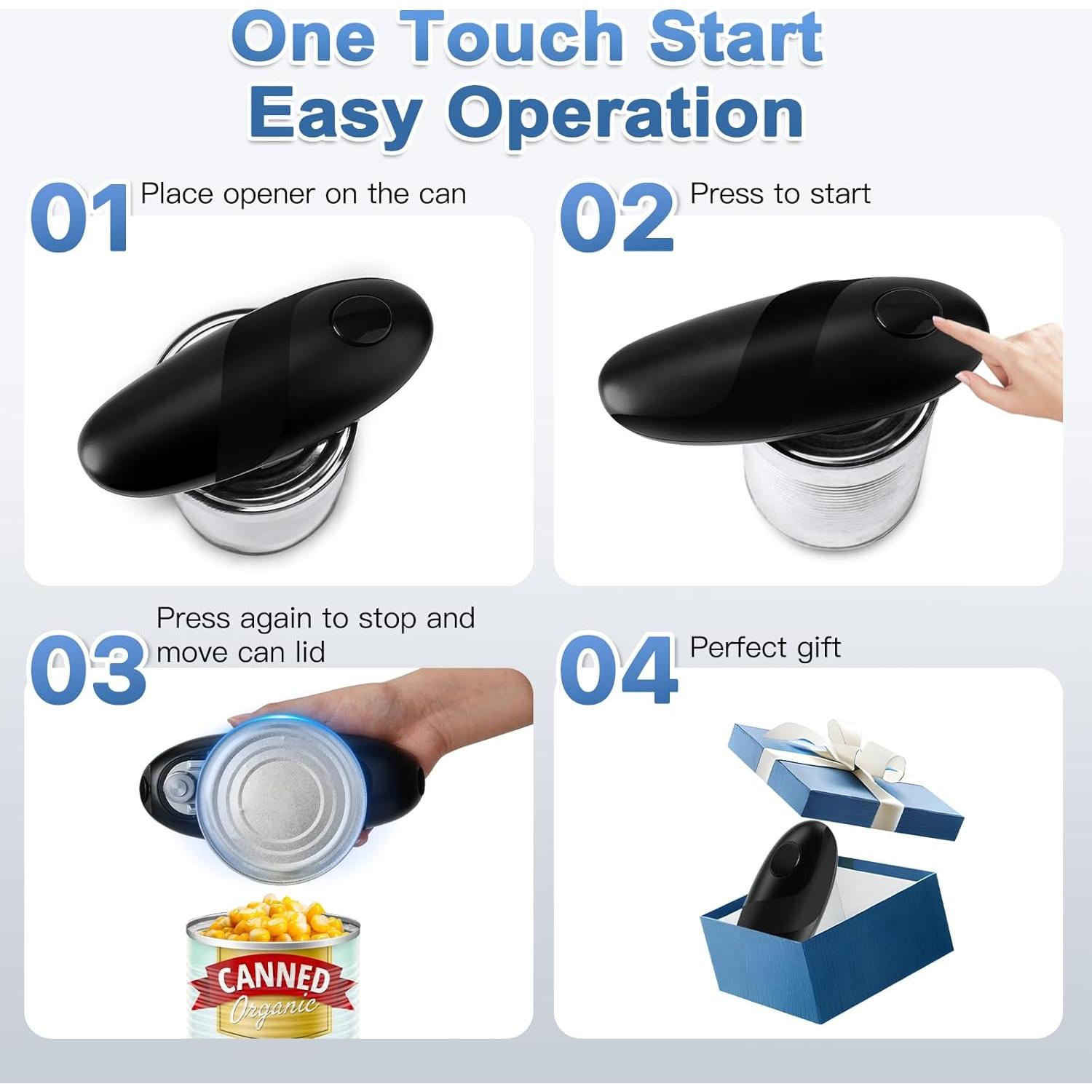 One Touch Start
Easy Operation

01 Place opener on the can

02 Press to start

03 Press again to stop and move can lid

CANNED
Organic

04 Perfect gift