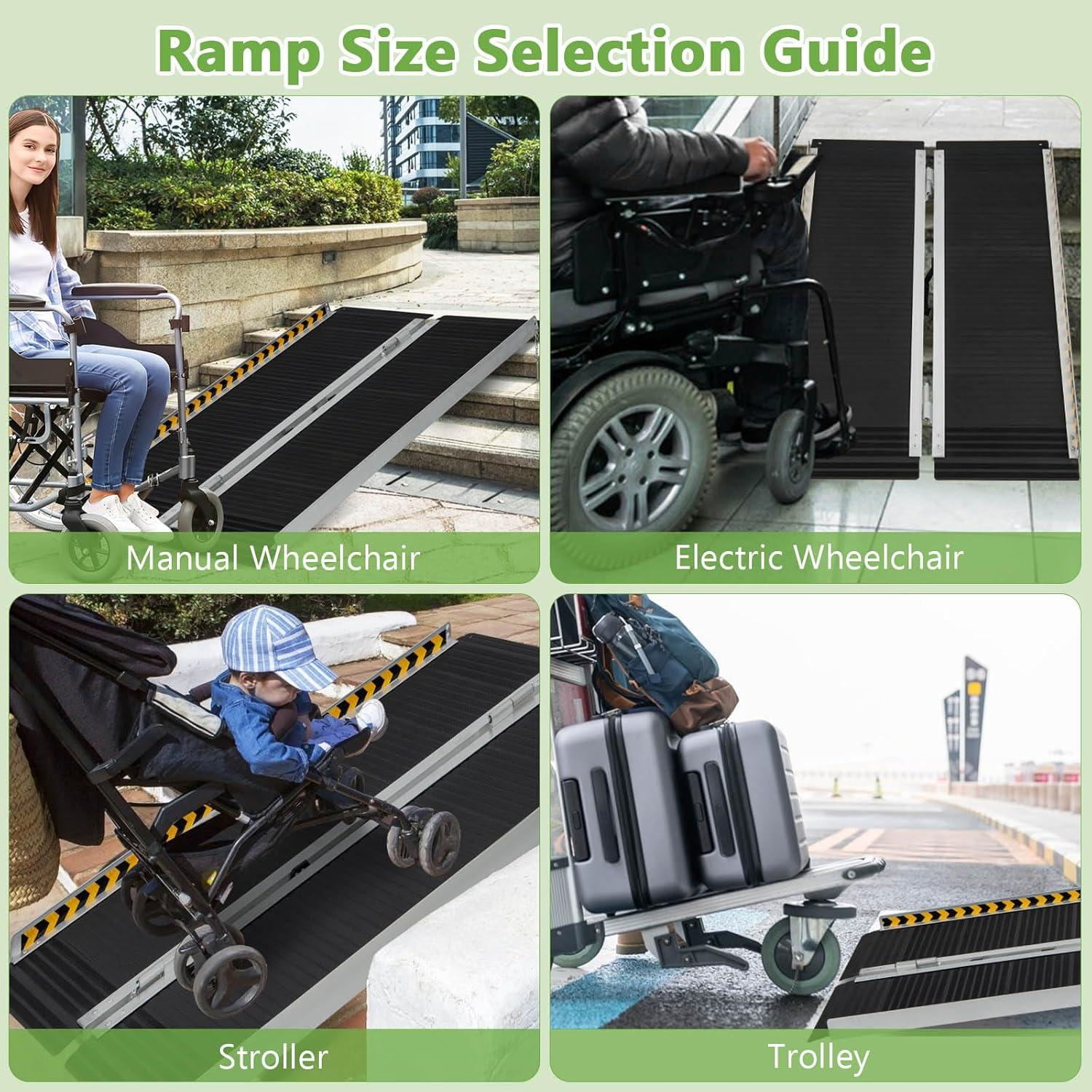 Ramp Size Selection Guide

Manual Wheelchair

Electric Wheelchair

Stroller

Trolley