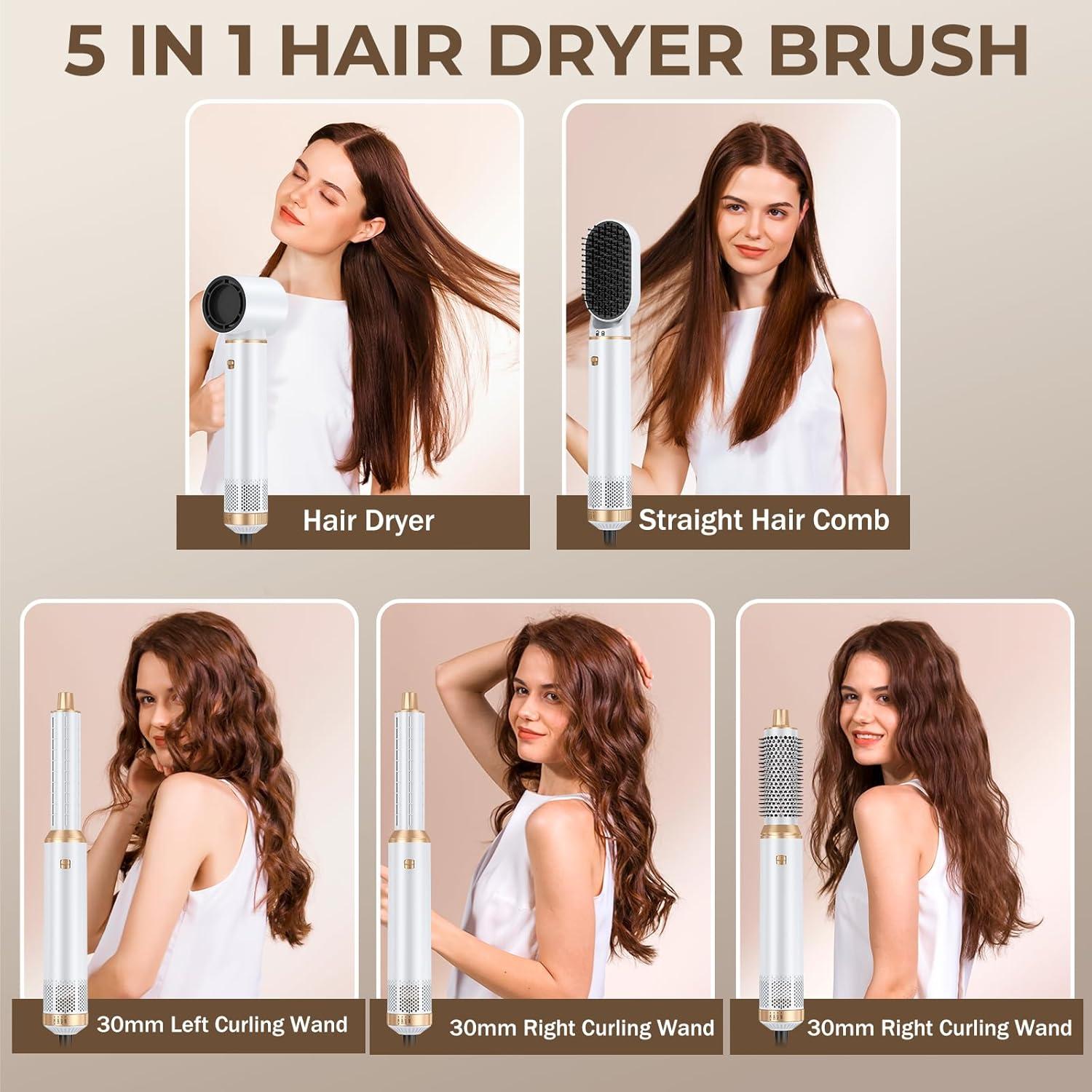 5 IN 1 HAIR DRYER BRUSH

Hair Dryer

Straight Hair Comb

30mm Left Curling Wand

30mm Right Curling Wand

30mm Right Curling Wand