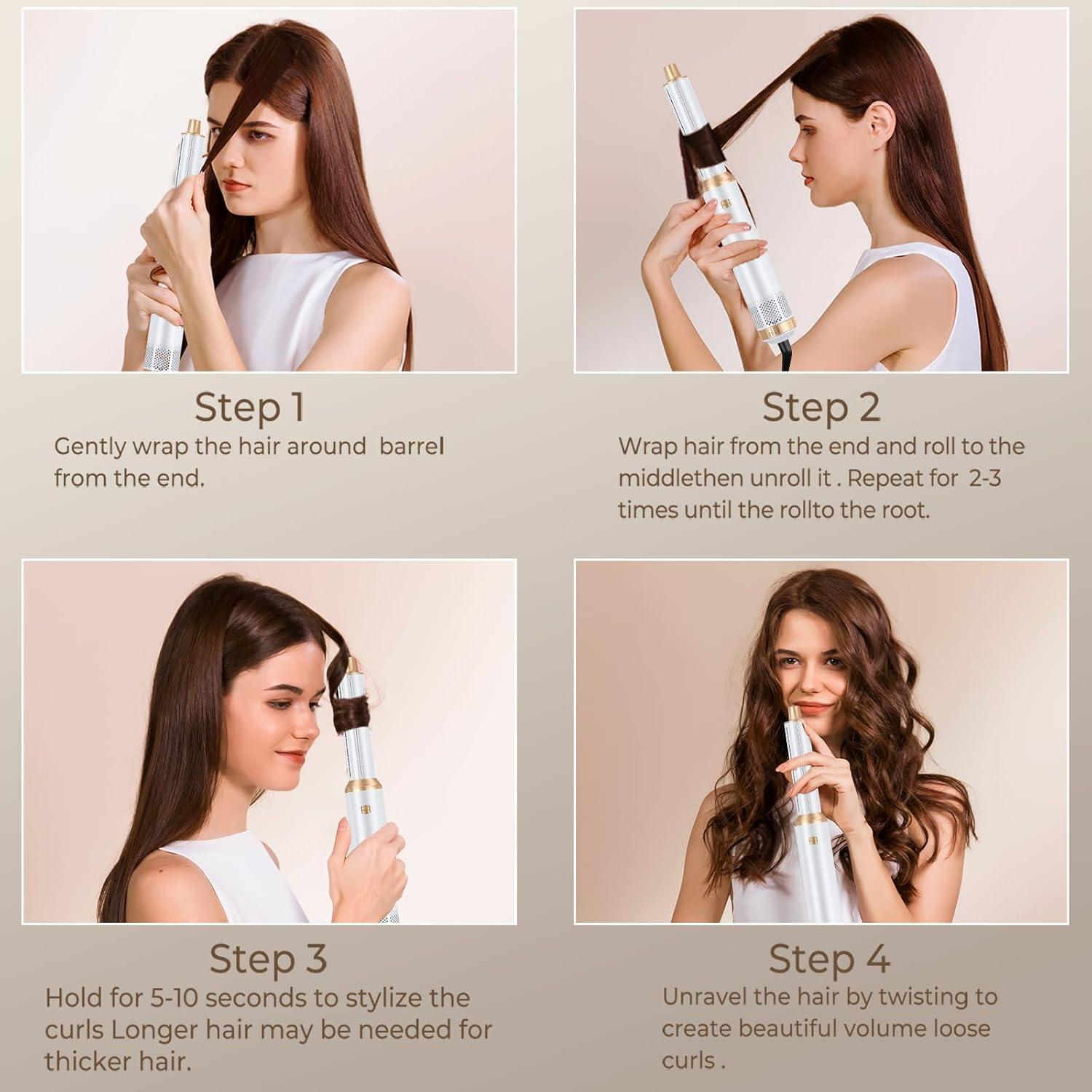 Step 1
Gently wrap the hair around barrel from the end.

Step 2
Wrap hair from the end and roll to the middlethen unroll it . Repeat for 2-3 times until the rollto the root.

Step 3
Hold for 5-10 seconds to stylize the curls Longer hair may be needed for thicker hair.

Step 4
Unravel the hair by twisting to create beautiful volume loose curls .