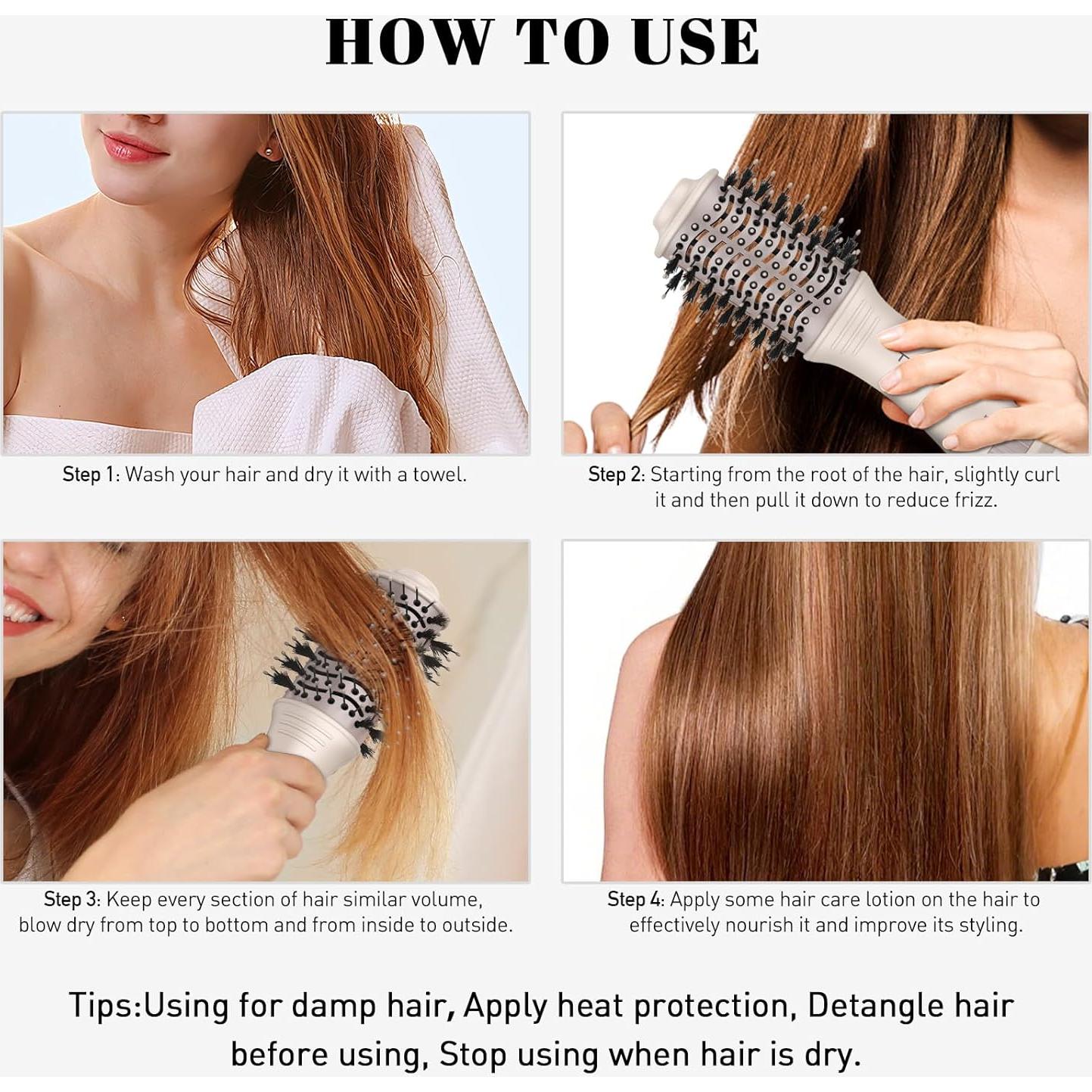 HOW TO USE

Step 1: Wash your hair and dry it with a towel.

Step 2: Starting from the root of the hair, slightly curl it and then pull it down to reduce frizz.

Step 3: Keep every section of hair similar volume, blow dry from top to bottom and from inside to outside.

Step 4: Apply some hair care lotion on the hair to effectively nourish it and improve its styling.

Tips:Using for damp hair, Apply heat protection, Detangle hair before using, Stop using when hair is dry.