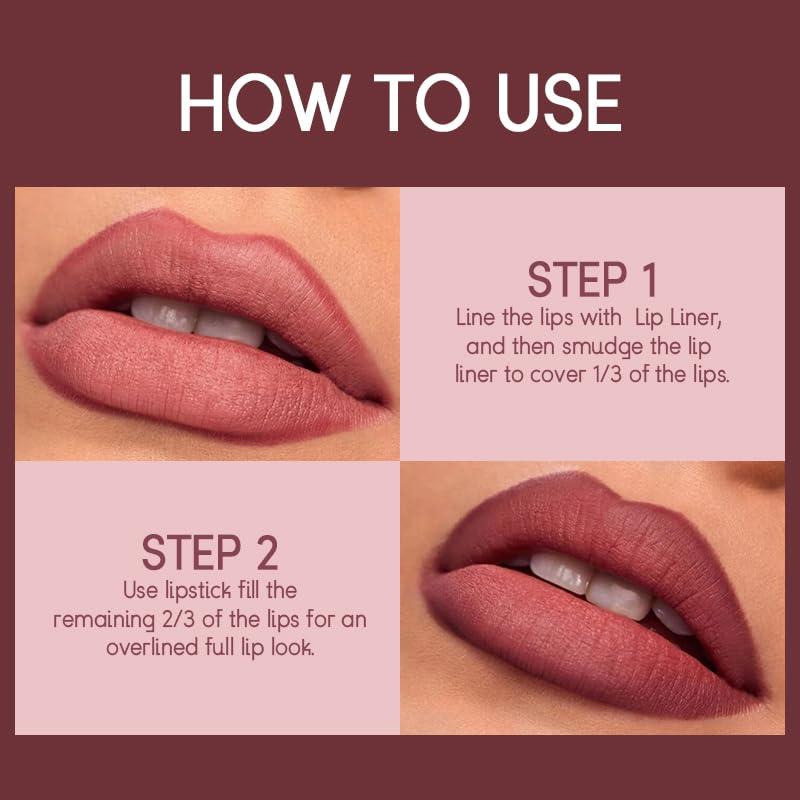 HOW TO USE

STEP 1
Line the lips with Lip Liner, and then smudge the lip liner to cover 1/3 of the lips.

STEP 2
Use lipstick fill the remaining 2/3 of the lips for an overlined full lip look.