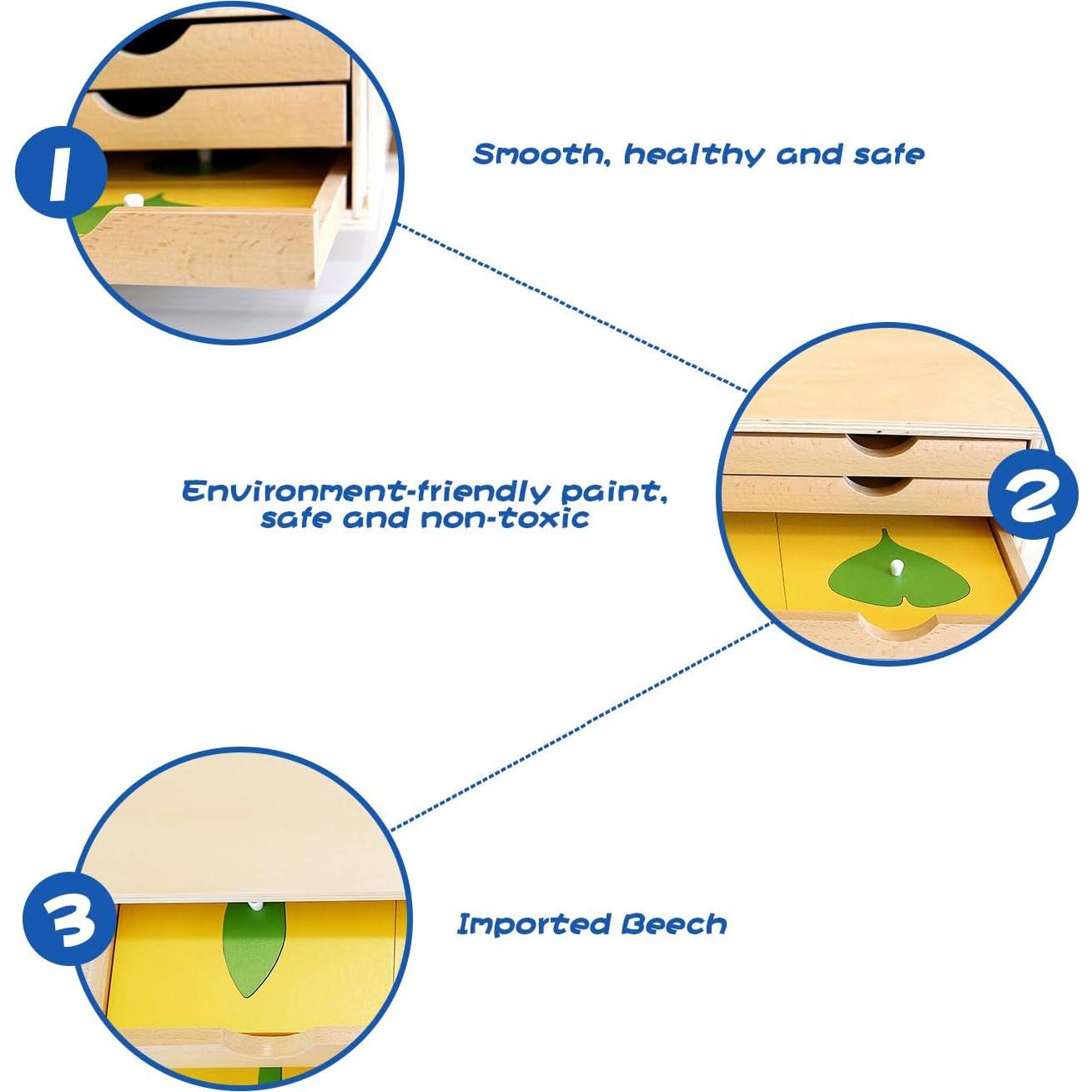 1

Smooth, healthy and safe

Environment-friendly paint, safe and non-toxic

2

3

Imported Beech