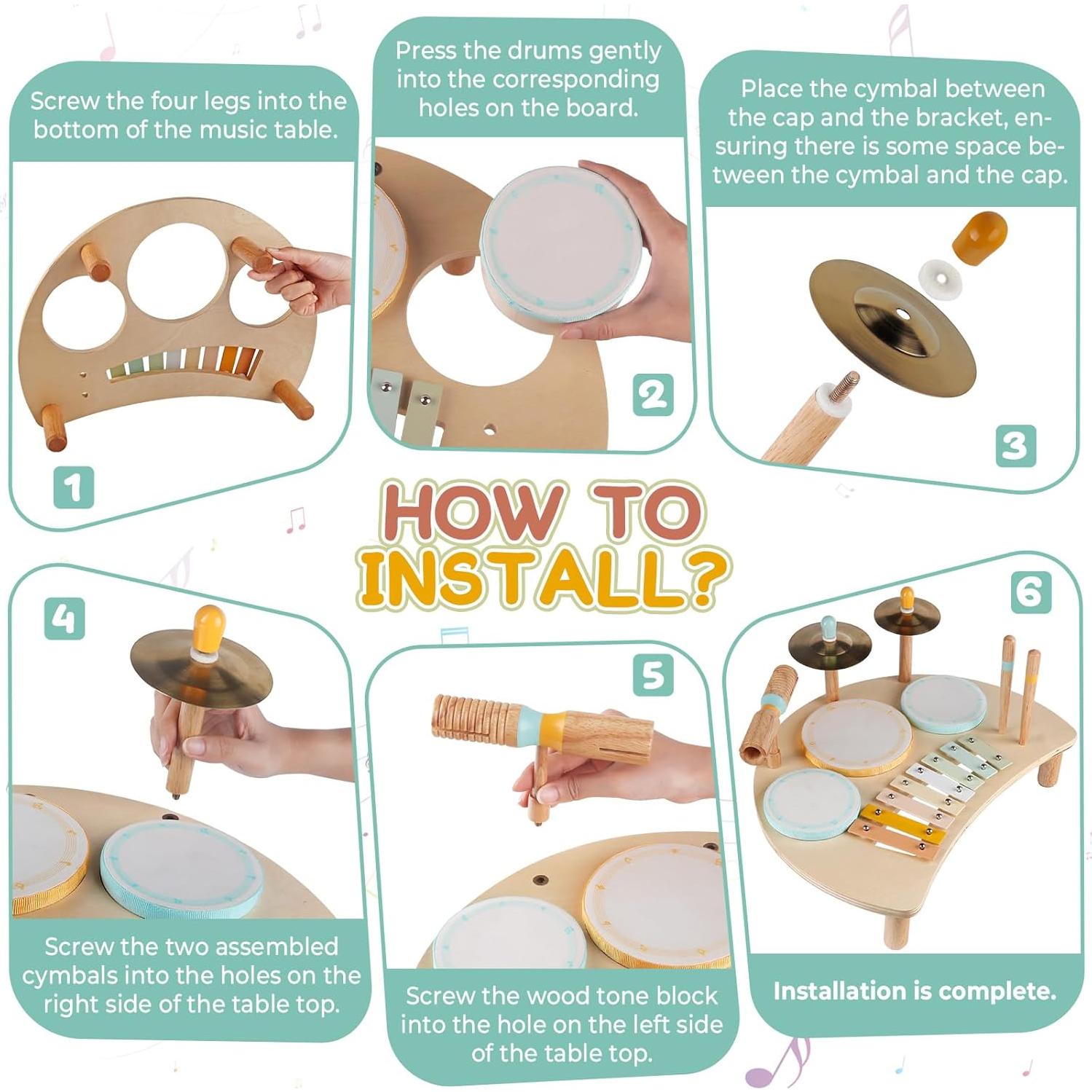 Screw the four legs into the bottom of the music table.

1

Press the drums gently into the corresponding holes on the board.

2

Place the cymbal between the cap and the bracket, ensuring there is some space between the cymbal and the cap.

3

HOW TO INSTALL?

4

Screw the two assembled cymbals into the holes on the right side of the table top.

5

Screw the wood tone block into the hole on the left side of the table top.

6

Installation is complete.