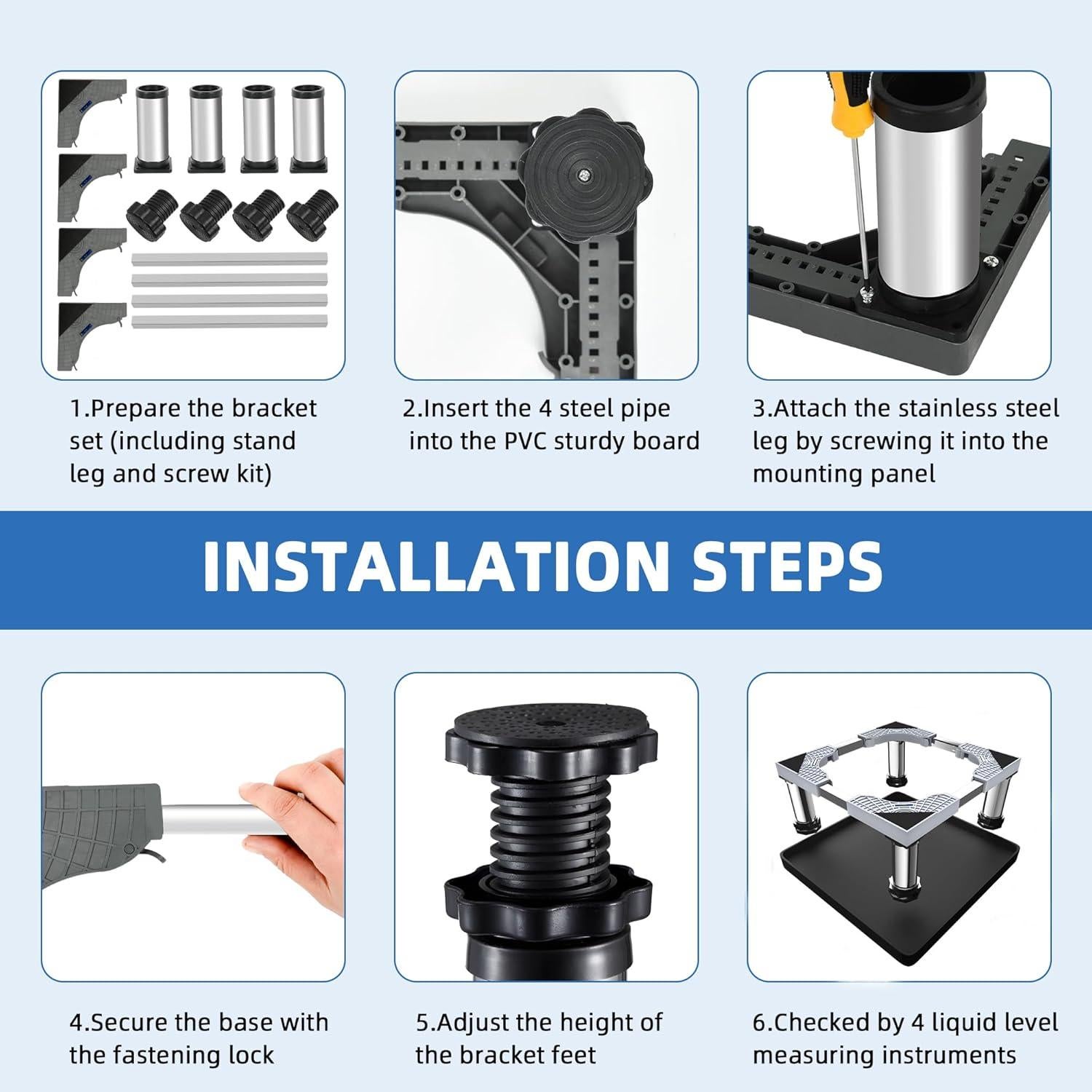 1.Prepare the bracket set (including stand leg and screw kit)

2.Insert the 4 steel pipe into the PVC sturdy board

3.Attach the stainless steel leg by screwing it into the mounting panel

INSTALLATION STEPS

4.Secure the base with the fastening lock

5.Adjust the height of the bracket feet

6.Checked by 4 liquid level measuring instruments