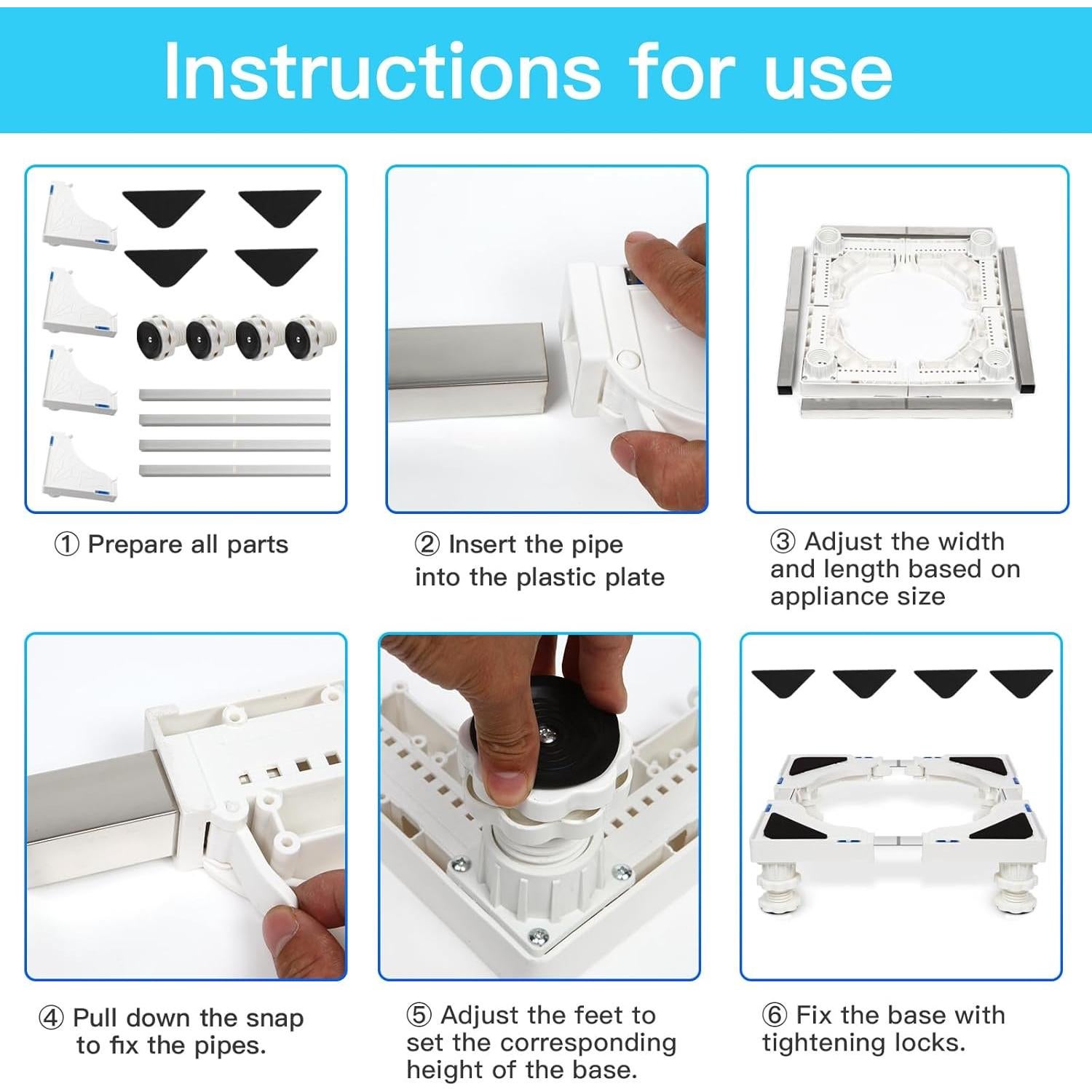 Instructions for use

① Prepare all parts

② Insert the pipe into the plastic plate

③ Adjust the width and length based on appliance size

④ Pull down the snap to fix the pipes.

⑤ Adjust the feet to set the corresponding height of the base.

⑥ Fix the base with tightening locks.