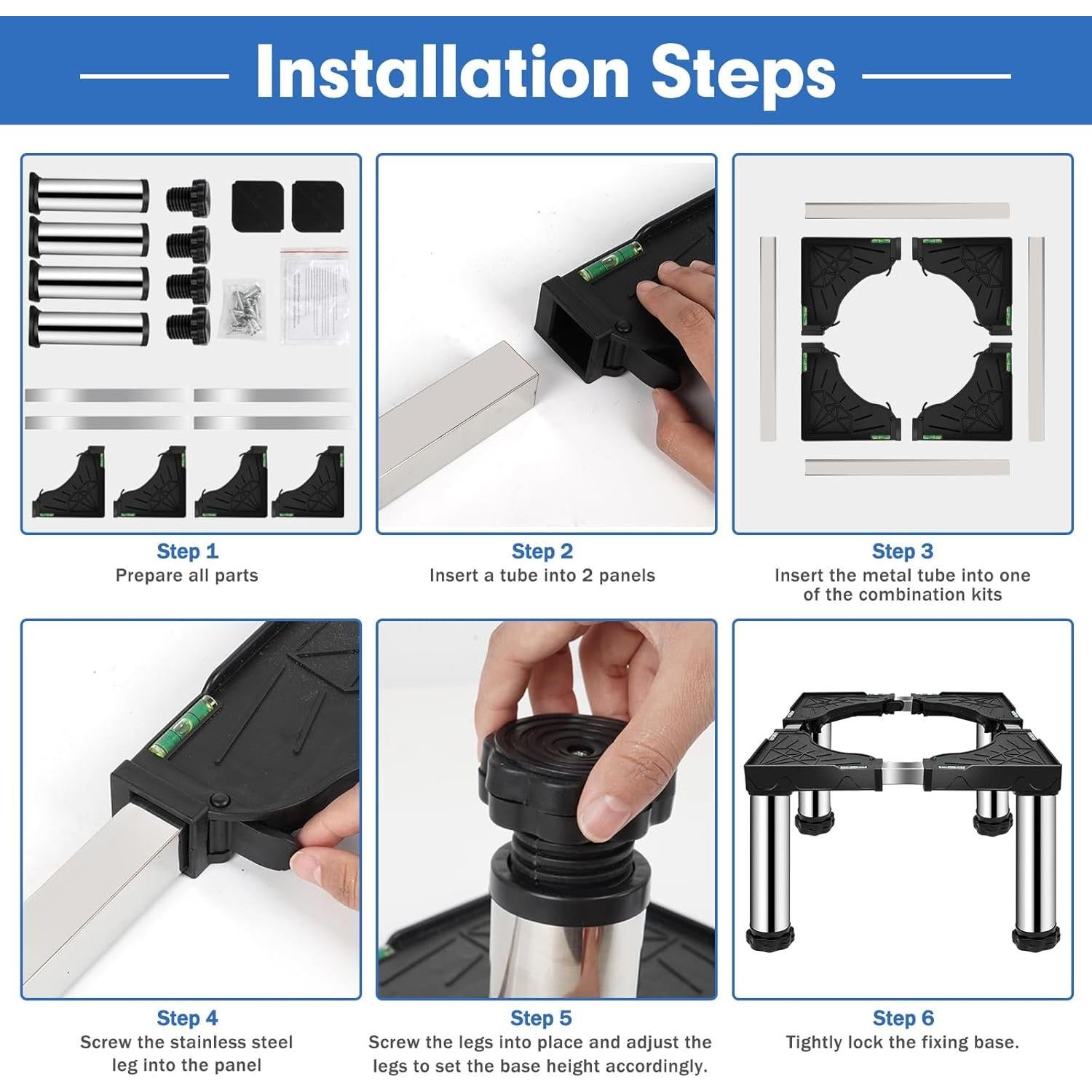 Installation Steps

Step 1
Prepare all parts

Step 2
Insert a tube into 2 panels

Step 3
Insert the metal tube into one of the combination kits

Step 4
Screw the stainless steel leg into the panel

Step 5
Screw the legs into place and adjust the legs to set the base height accordingly.

Step 6
Tightly lock the fixing base.