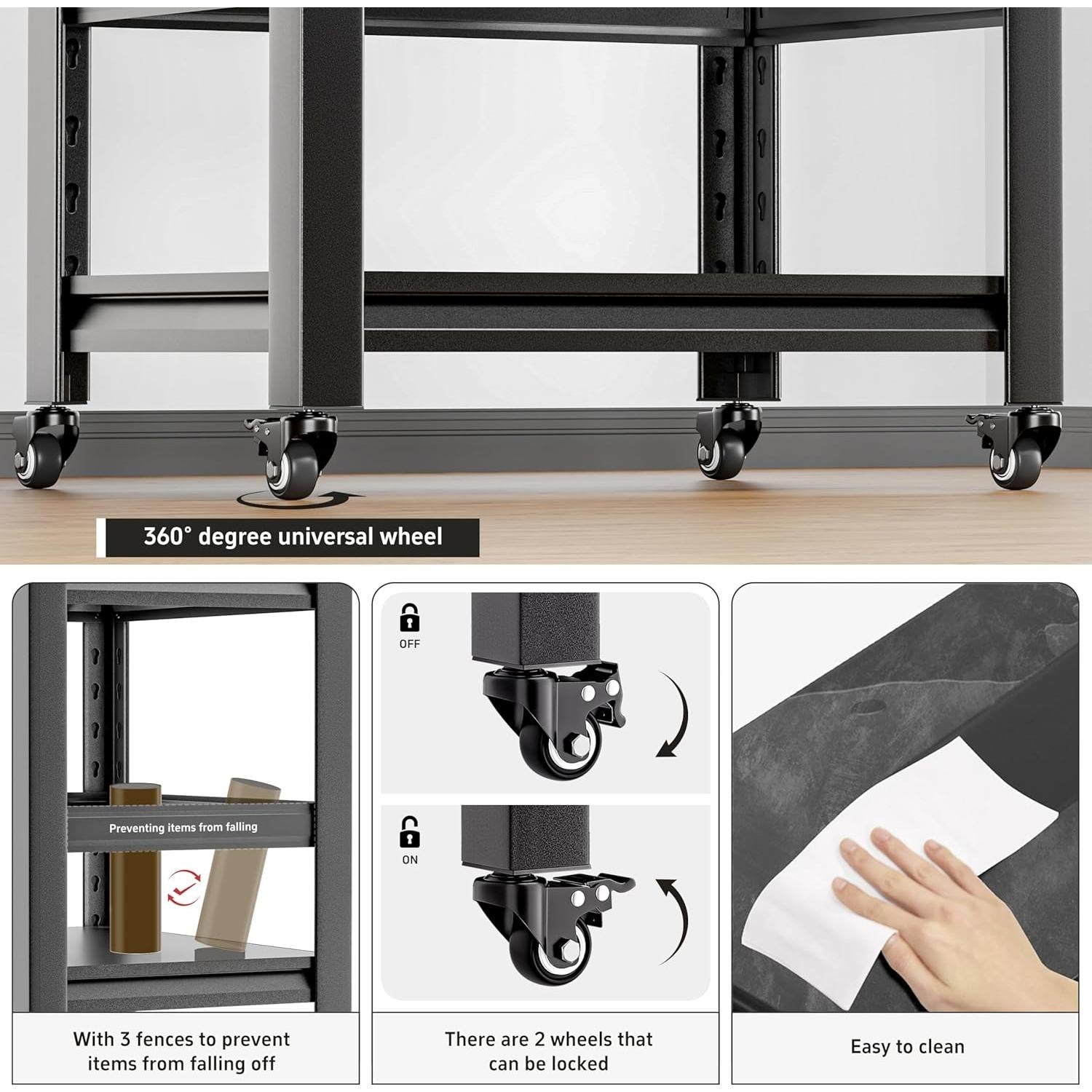 360° degree universal wheel

Preventing items from falling

With 3 fences to prevent items from falling off

OFF

ON

There are 2 wheels that can be locked

Easy to clean