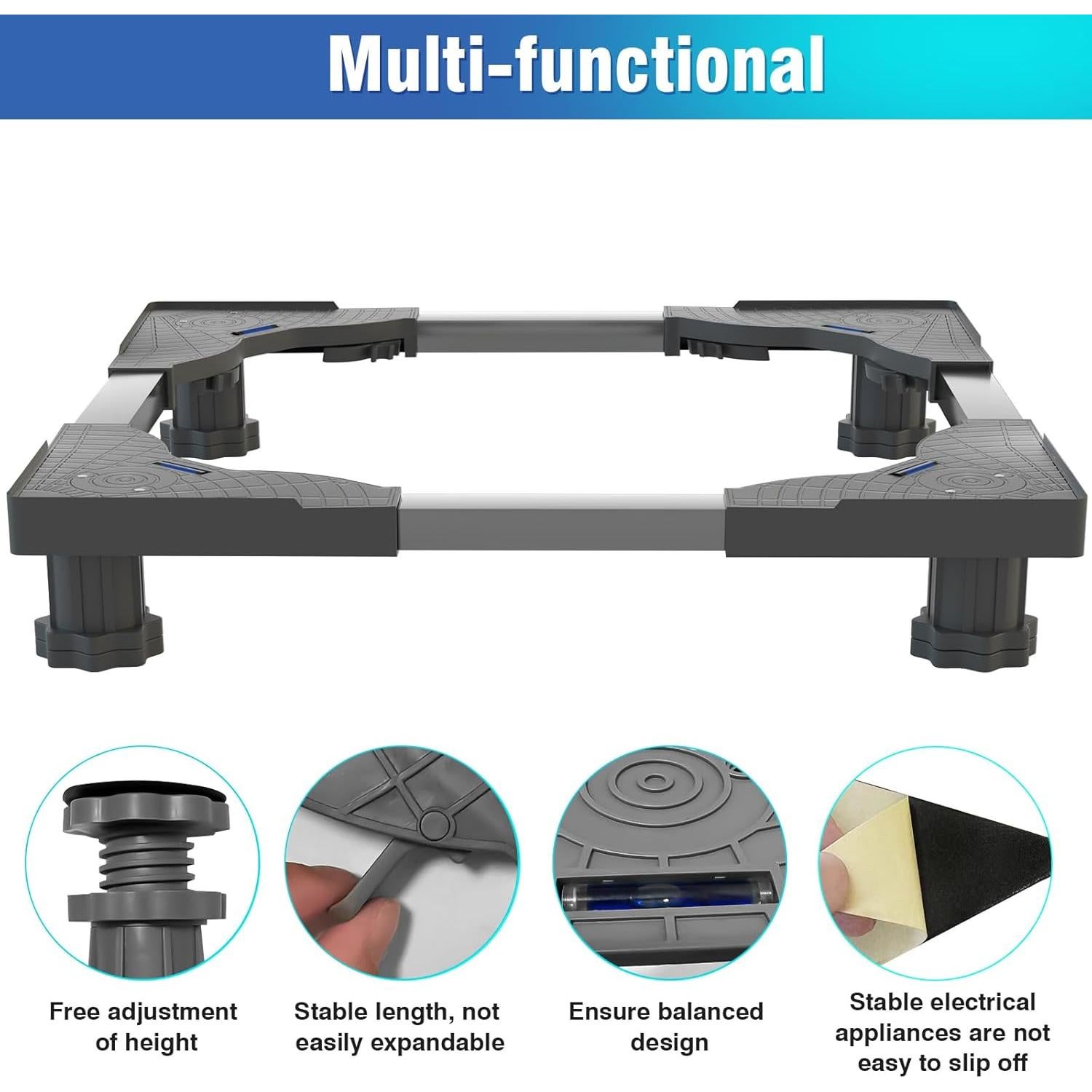 Multi-functional

Free adjustment of height

Stable length, not easily expandable

Ensure balanced design

Stable electrical appliances are not easy to slip off