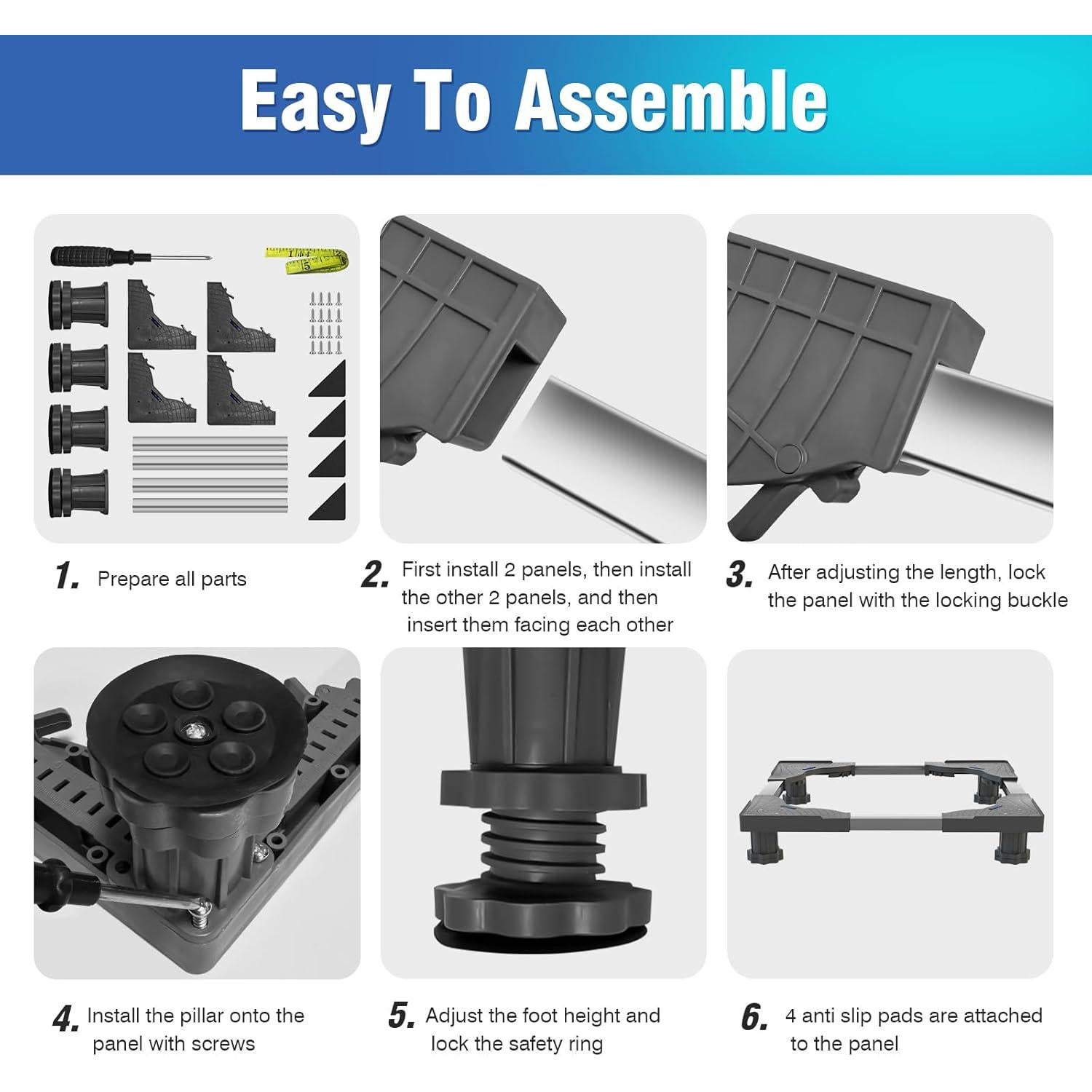 Easy To Assemble

1. Prepare all parts

2. First install 2 panels, then install the other 2 panels, and then insert them facing each other

3. After adjusting the length, lock the panel with the locking buckle

4. Install the pillar onto the panel with screws

5. Adjust the foot height and lock the safety ring

6. 4 anti slip pads are attached to the panel