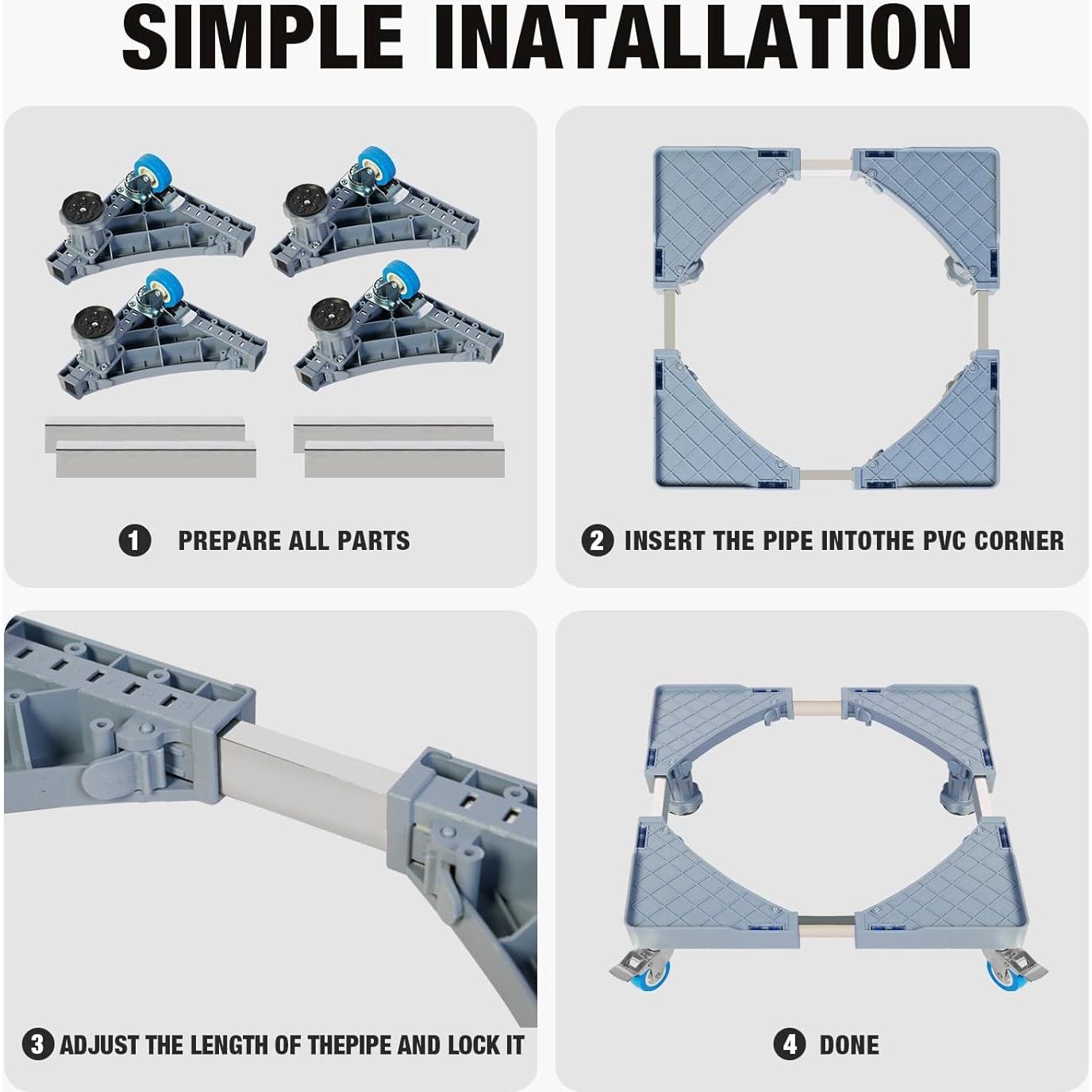 SIMPLE INATALLATION

1 PREPARE ALL PARTS

2 INSERT THE PIPE INTOTHE PVC CORNER

3 ADJUST THE LENGTH OF THEPIPE AND LOCK IT

4 DONE