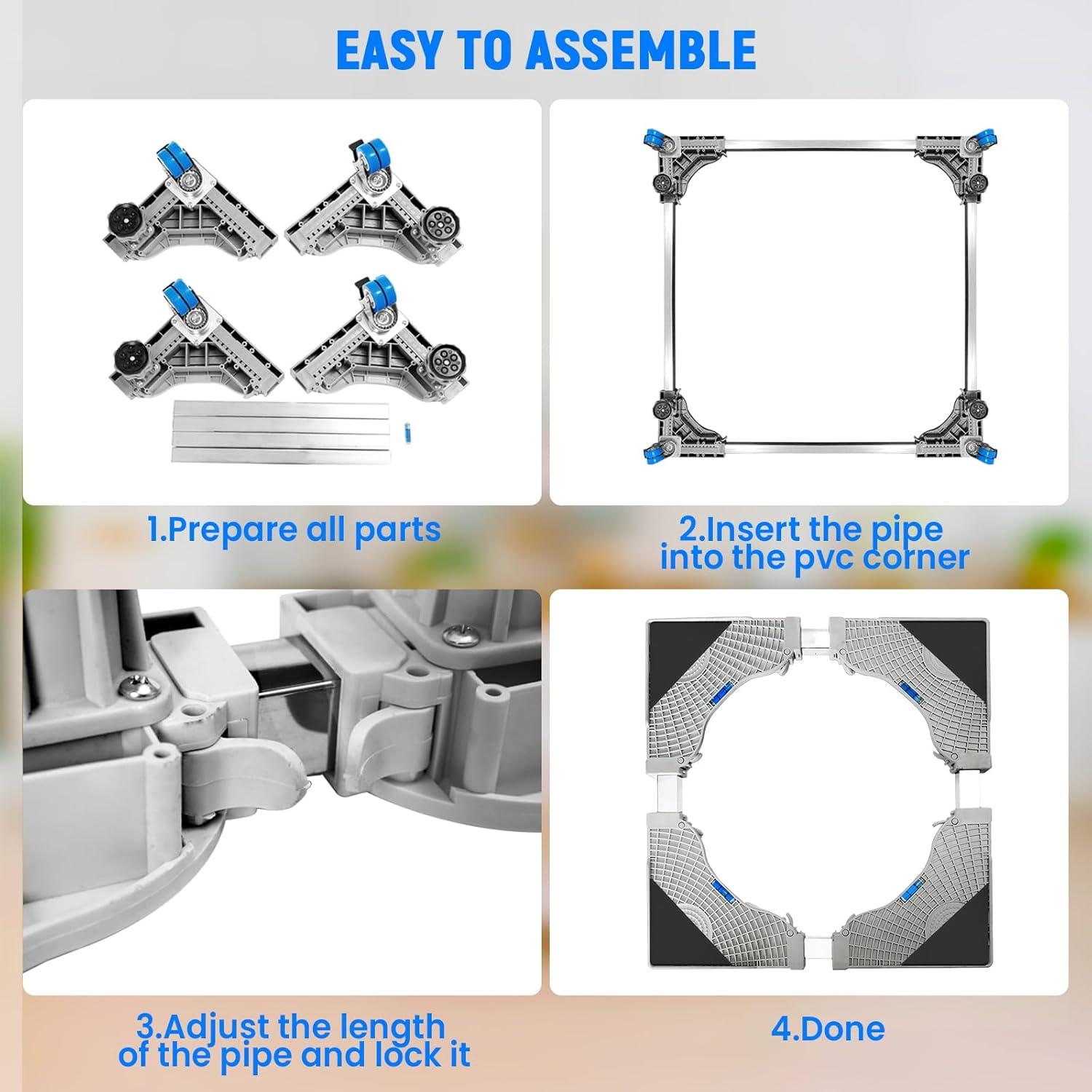 EASY TO ASSEMBLE

1.Prepare all parts

2.Insert the pipe into the pvc corner

3.Adjust the length of the pipe and lock it

4.Done