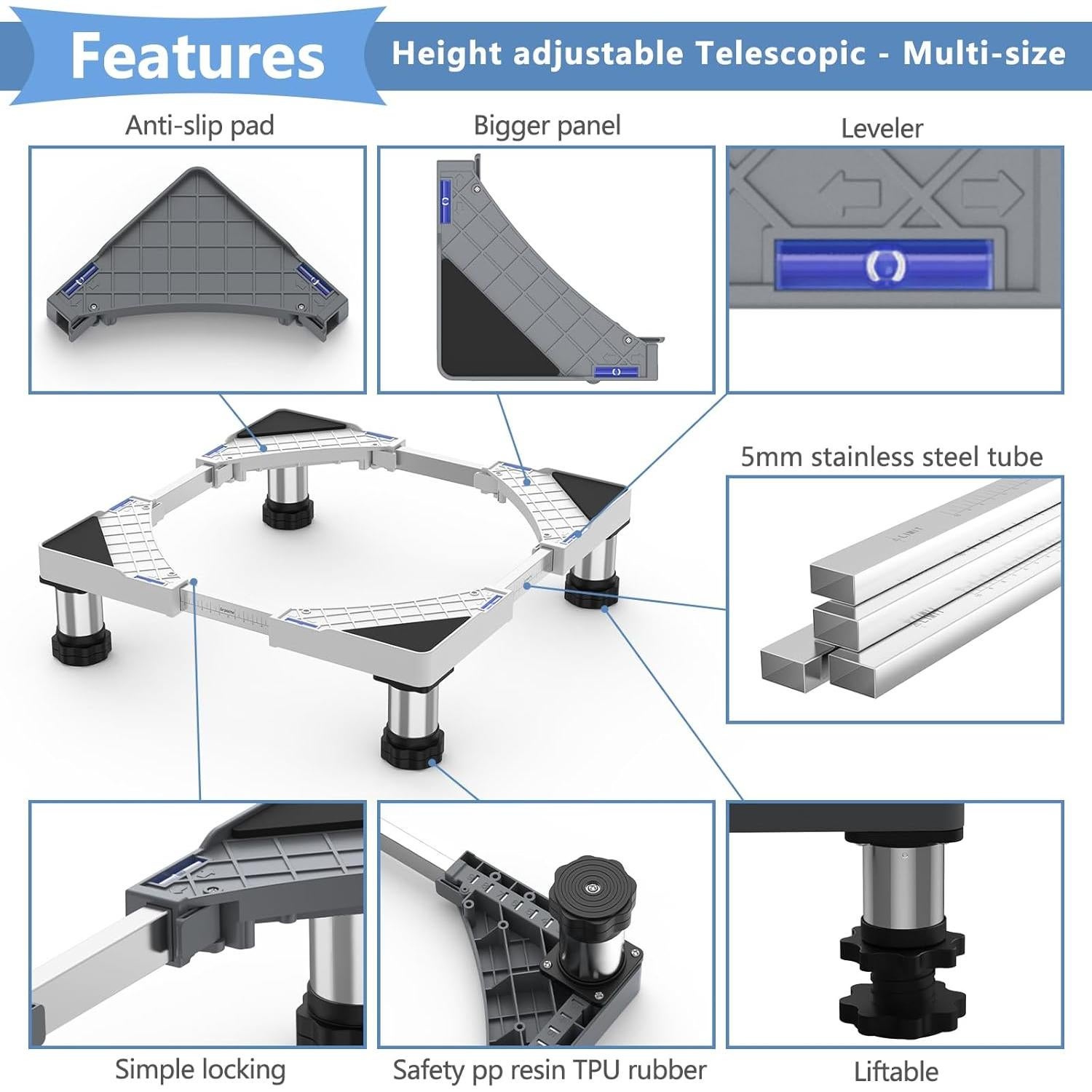 Features

Height adjustable Telescopic - Multi-size

Anti-slip pad

Bigger panel

Leveler

5mm stainless steel tube

Simple locking

Safety pp resin TPU rubber

Liftable