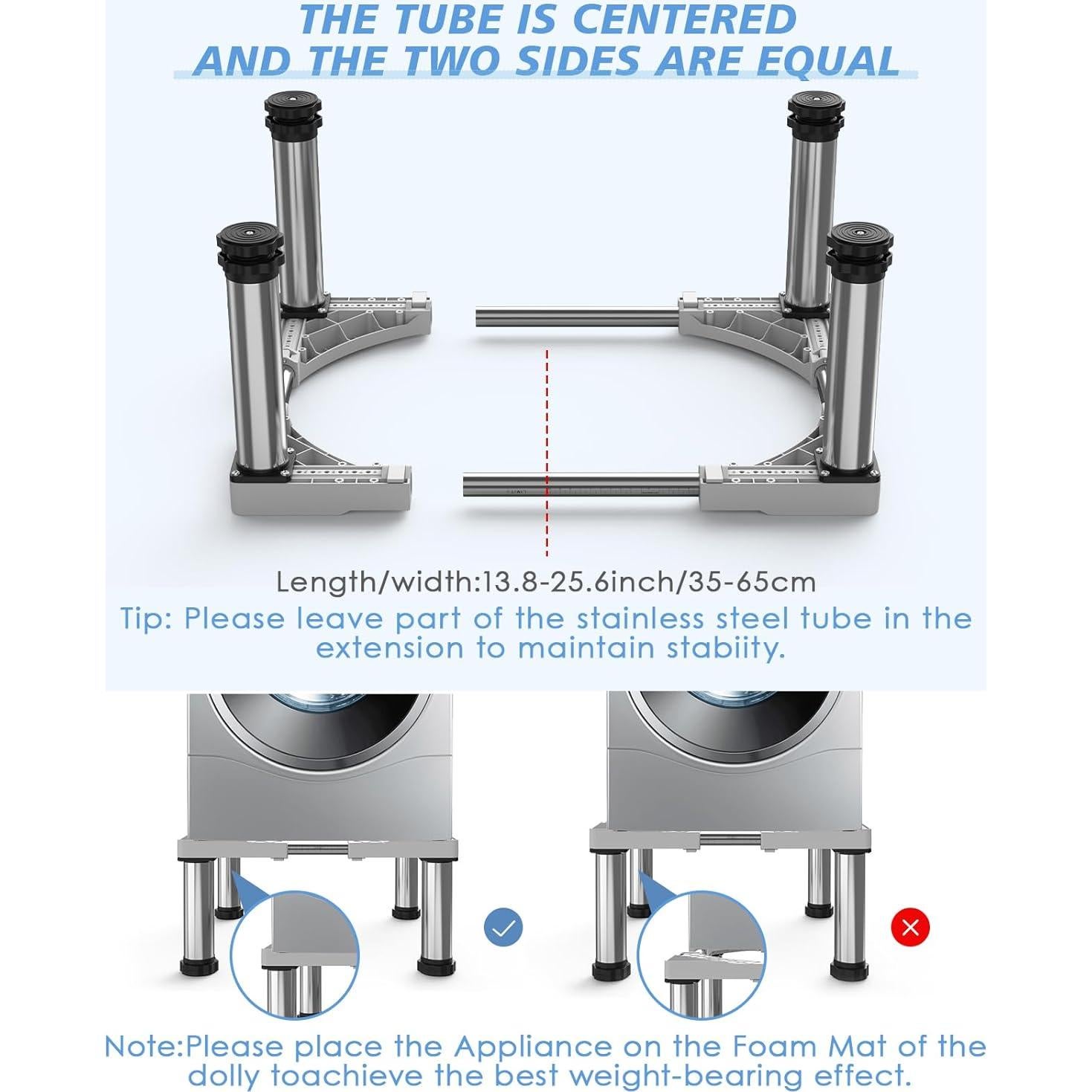 THE TUBE IS CENTERED
AND THE TWO SIDES ARE EQUAL

Length/width:13.8-25.6inch/35-65cm

Tip: Please leave part of the stainless steel tube in the extension to maintain stabiity.

Note:Please place the Appliance on the Foam Mat of the dolly toachieve the best weight-bearing effect.