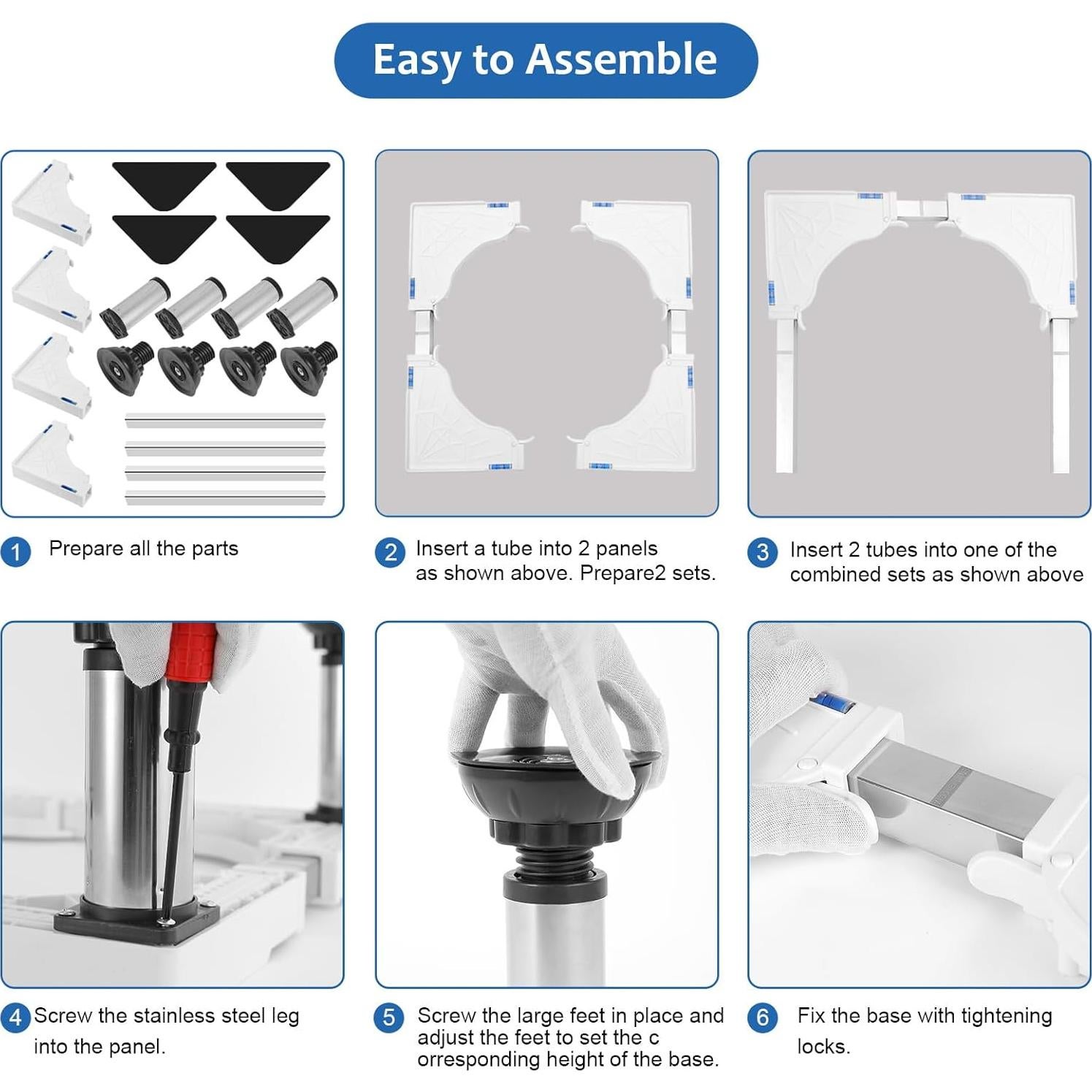 Easy to Assemble

1 Prepare all the parts

2 Insert a tube into 2 panels as shown above. Prepare2 sets.

3 Insert 2 tubes into one of the combined sets as shown above

4 Screw the stainless steel leg into the panel.

5 Screw the large feet in place and adjust the feet to set the c orresponding height of the base.

6 Fix the base with tightening locks.