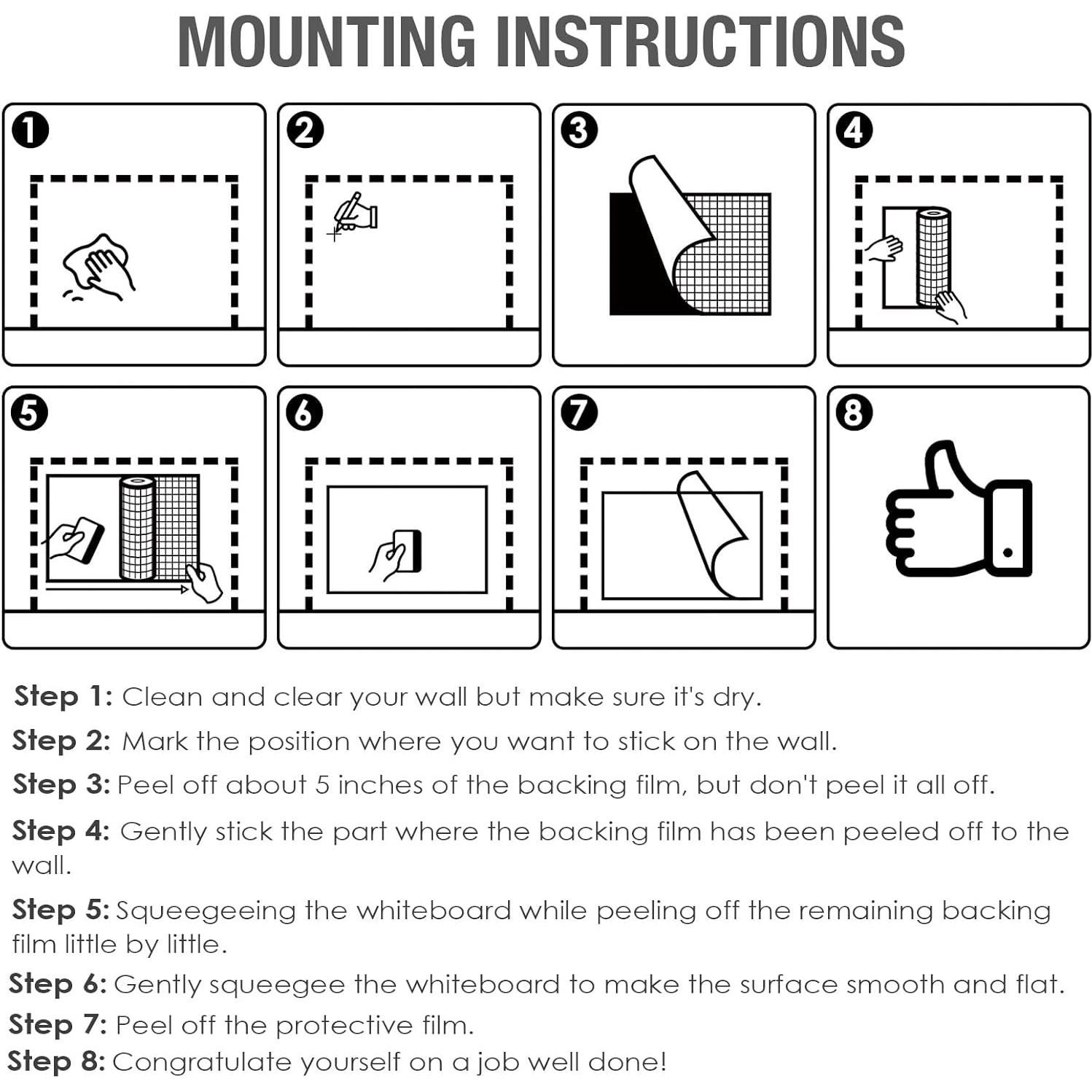 MOUNTING INSTRUCTIONS

1

2

3

4

5

6

7

8

Step 1: Clean and clear your wall but make sure it's dry.

Step 2: Mark the position where you want to stick on the wall.

Step 3: Peel off about 5 inches of the backing film, but don't peel it all off.

Step 4: Gently stick the part where the backing film has been peeled off to the wall.

Step 5: Squeegeeing the whiteboard while peeling off the remaining backing film little by little.

Step 6: Gently squeegee the whiteboard to make the surface smooth and flat.

Step 7: Peel off the protective film.

Step 8: Congratulate yourself on a job well done!