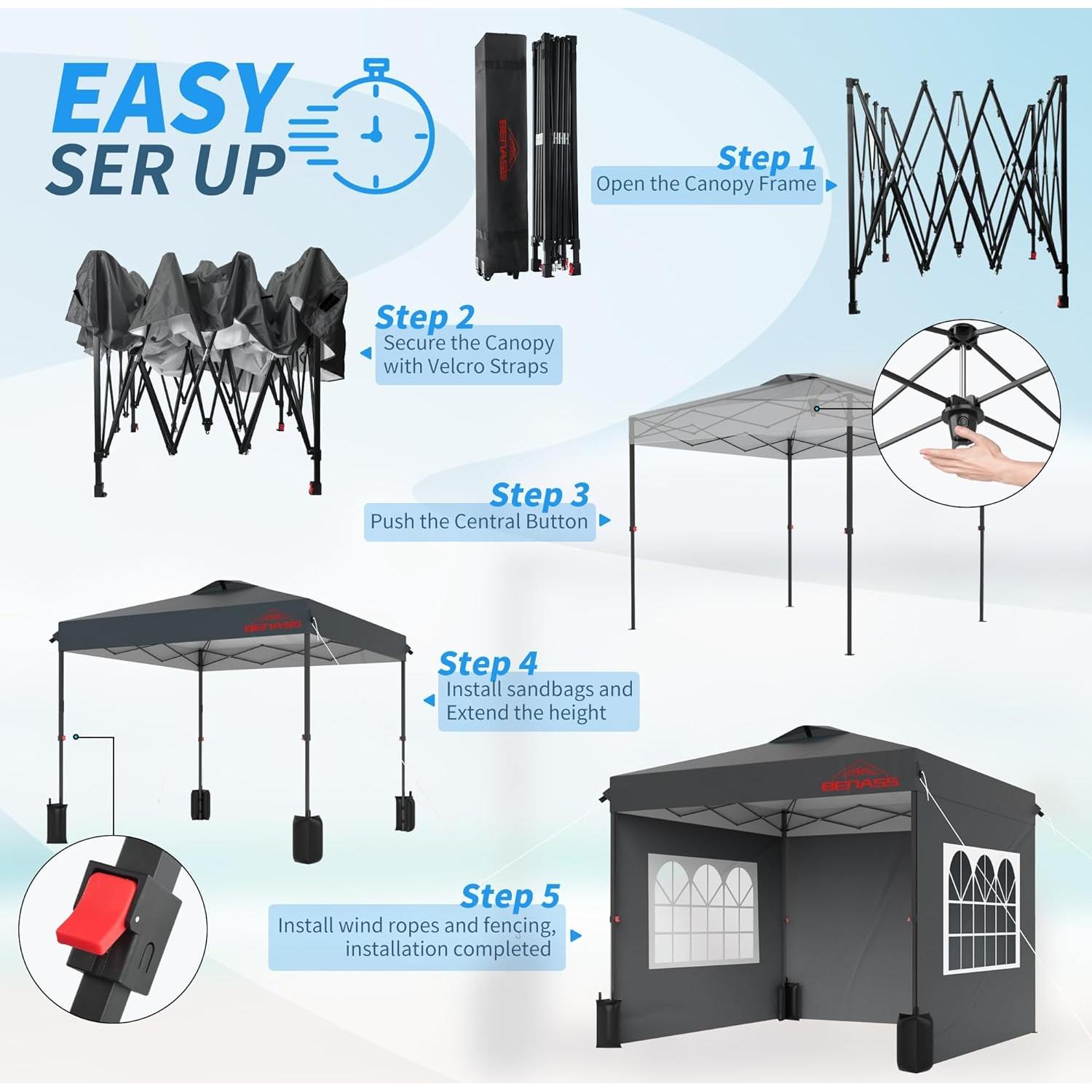 EASY SER UP

BENASS

Step 1
Open the Canopy Frame

Step 2
Secure the Canopy with Velcro Straps

Step 3
Push the Central Button

BENASS

Step 4
Install sandbags and Extend the height

BENASS

Step 5
Install wind ropes and fencing, installation completed