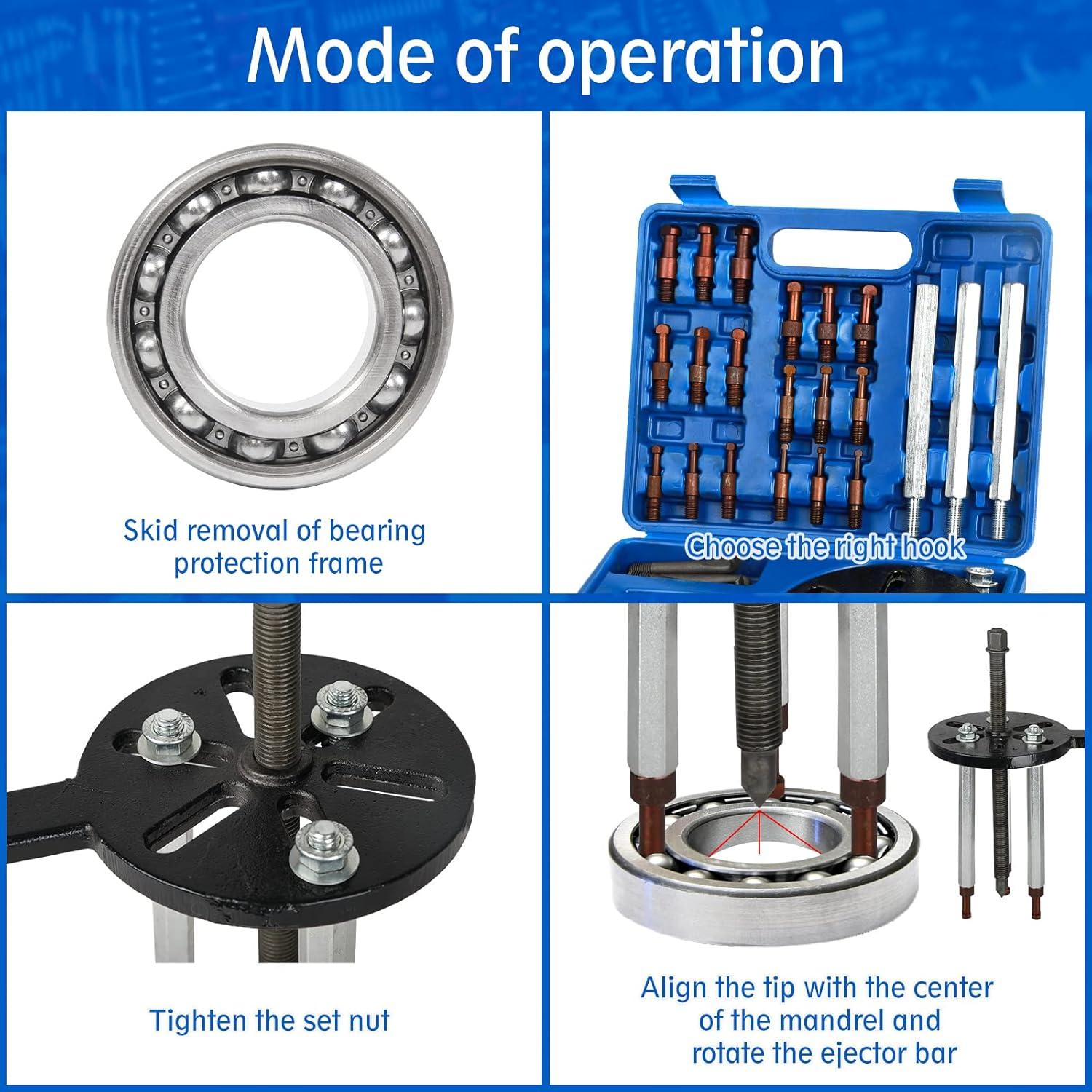 Mode of operation

Skid removal of bearing protection frame

Choose the right hook

Tighten the set nut

Align the tip with the center of the mandrel and rotate the ejector bar