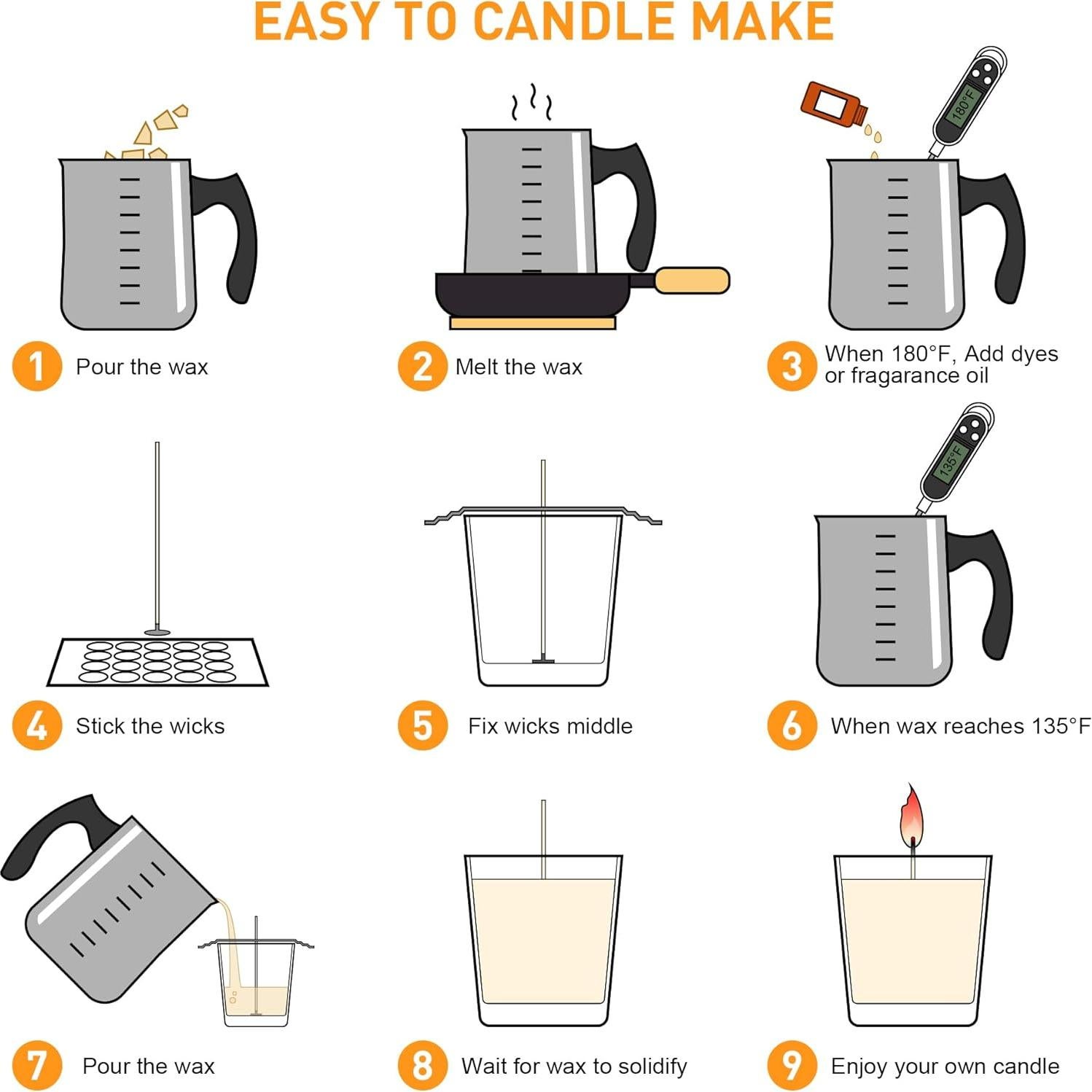 EASY TO CANDLE MAKE

180°F

1 Pour the wax

2 Melt the wax

3 When 180°F, Add dyes or fragarance oil

135°F

4 Stick the wicks

5 Fix wicks middle

6 When wax reaches 135°F

7 Pour the wax

8 Wait for wax to solidify

9 Enjoy your own candle