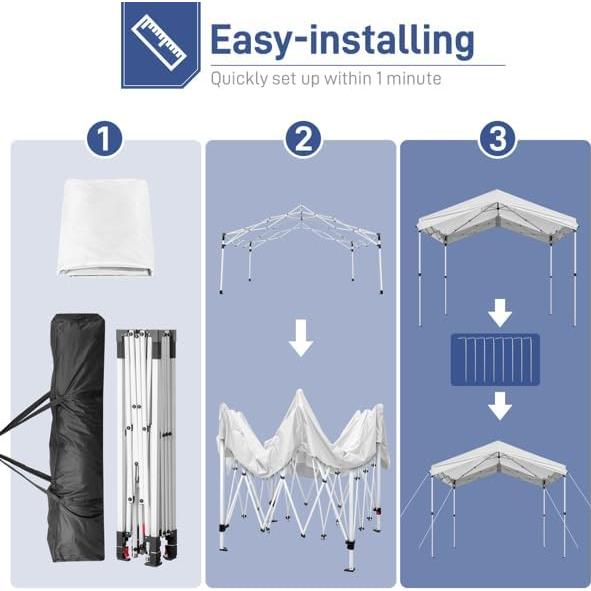 Easy-installing
Quickly set up within 1 minute

1

2

3