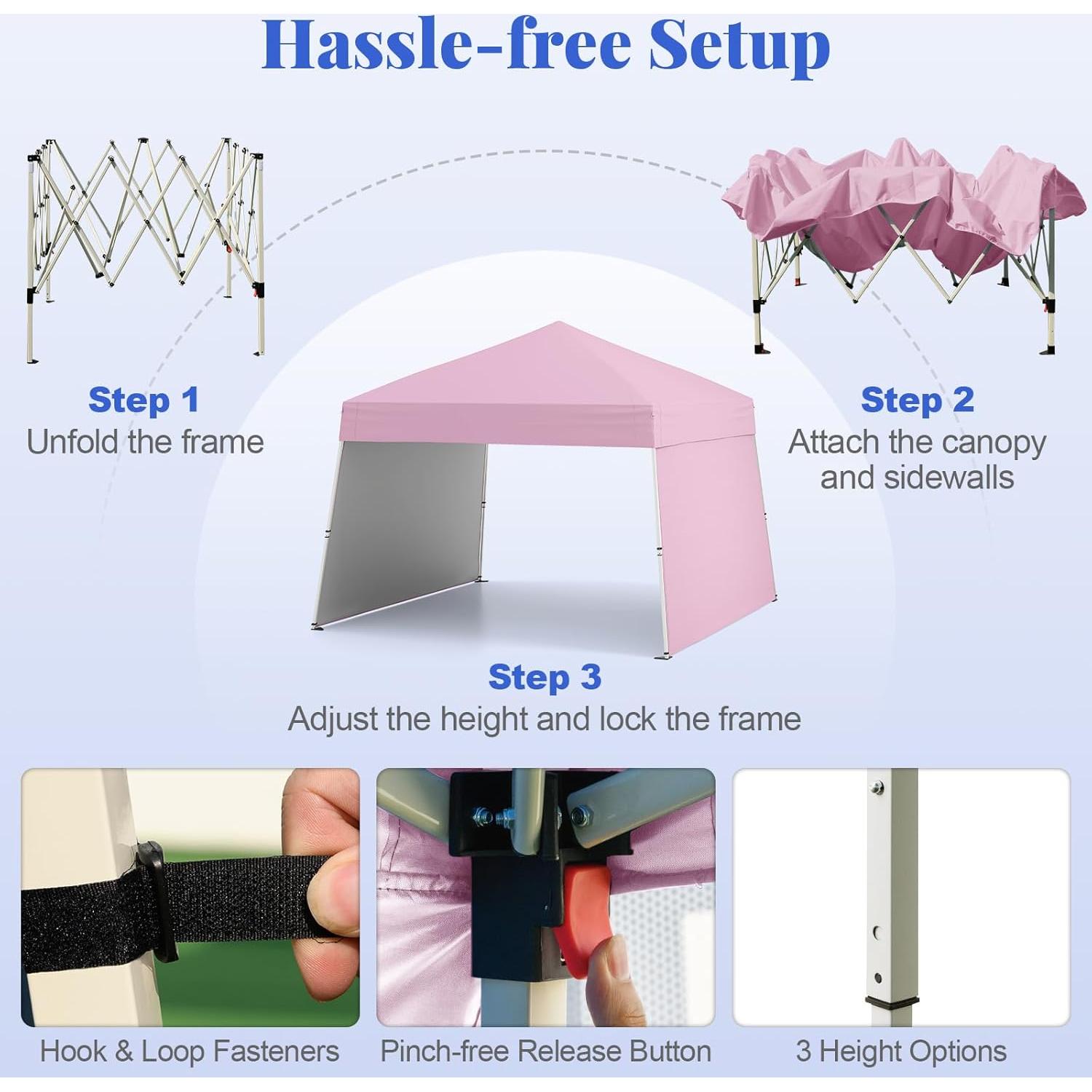 Hassle-free Setup

Step 1
Unfold the frame

Step 2
Attach the canopy and sidewalls

Step 3
Adjust the height and lock the frame

Hook & Loop Fasteners

Pinch-free Release Button

3 Height Options