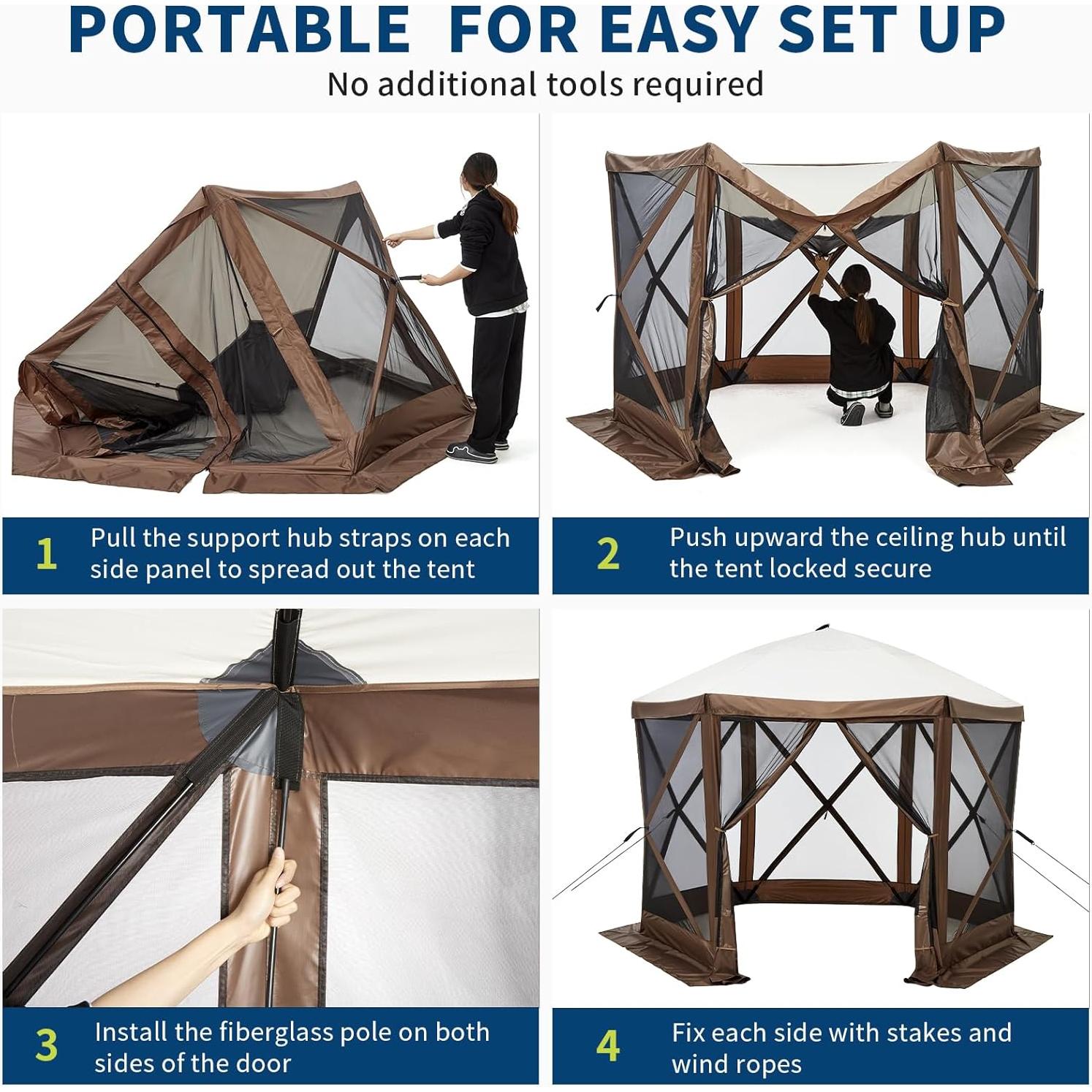 PORTABLE FOR EASY SET UP

No additional tools required

1 Pull the support hub straps on each side panel to spread out the tent

2 Push upward the ceiling hub until the tent locked secure

3 Install the fiberglass pole on both sides of the door

4 Fix each side with stakes and wind ropes