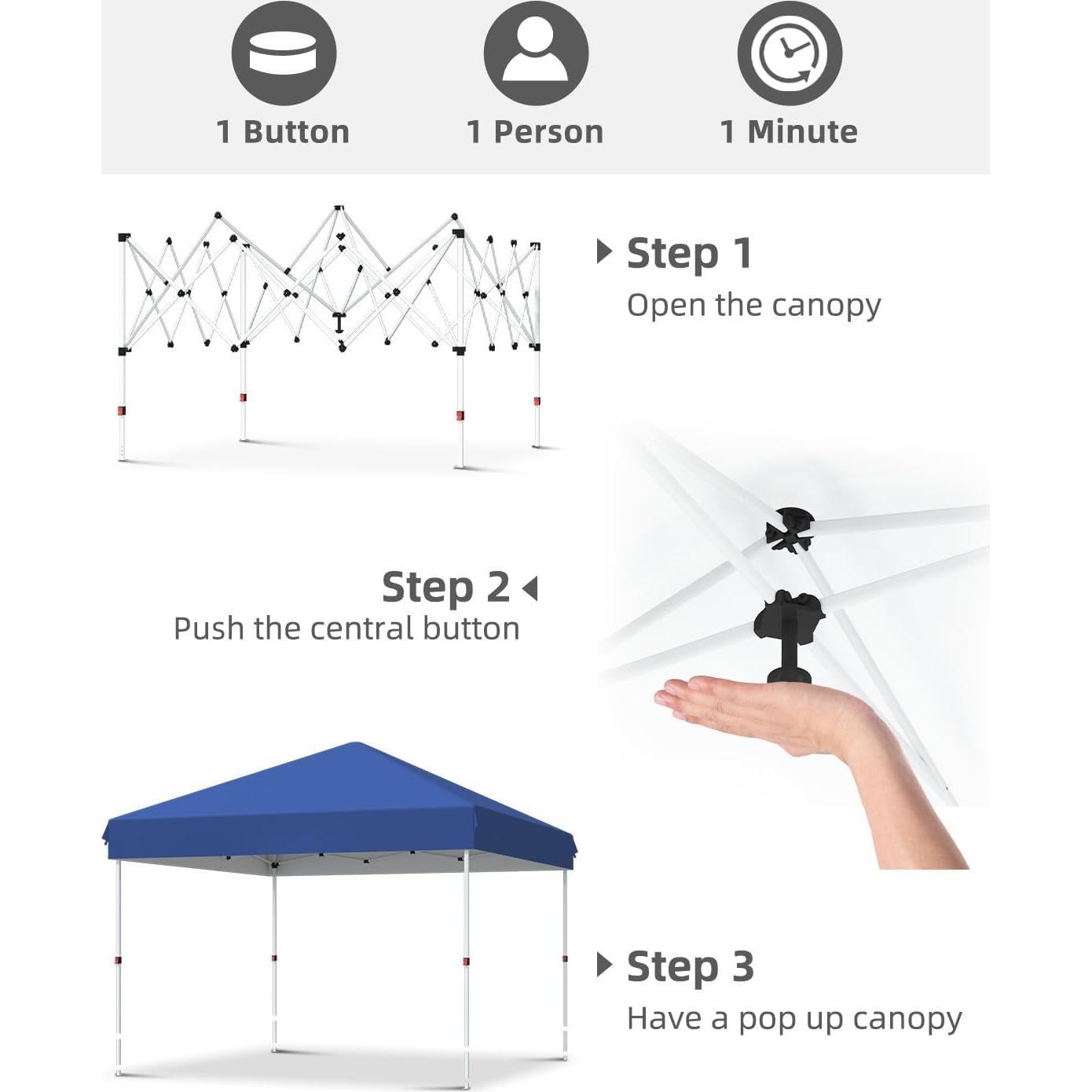 1 Button

1 Person

1 Minute

Step 1
Open the canopy

Step 2
Push the central button

Step 3
Have a pop up canopy