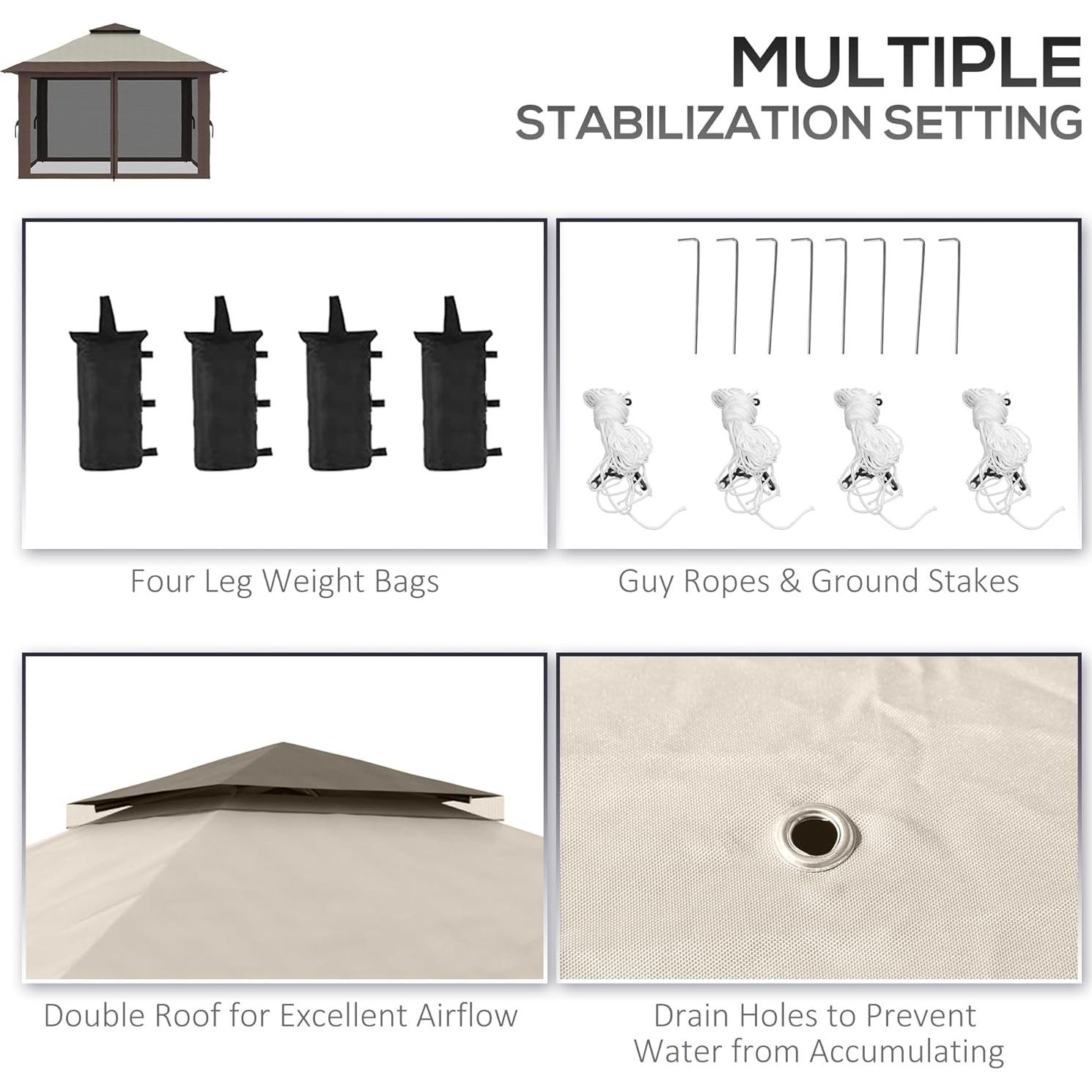 MULTIPLE
STABILIZATION SETTING

Four Leg Weight Bags

Guy Ropes & Ground Stakes

Double Roof for Excellent Airflow

Drain Holes to Prevent Water from Accumulating