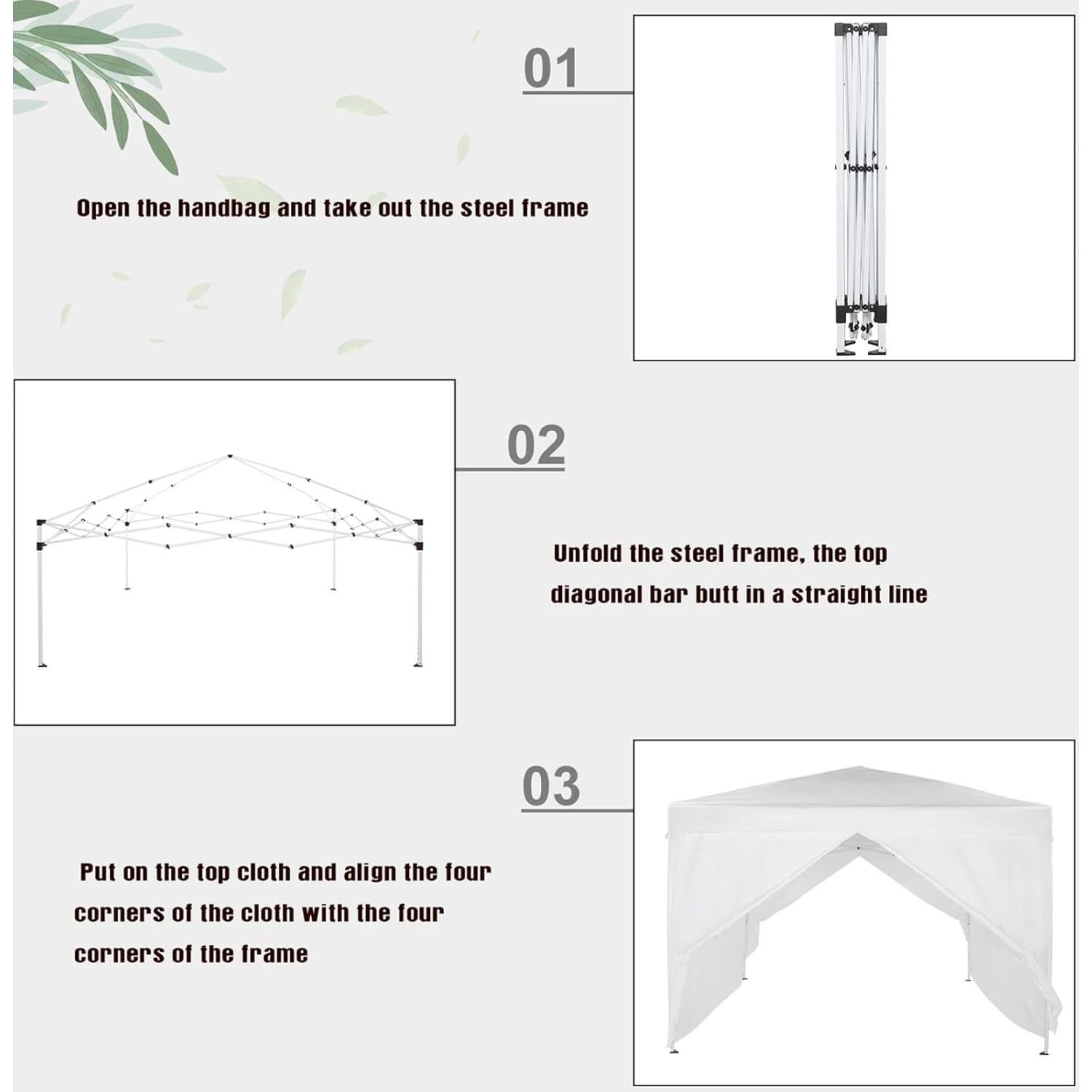 01

Open the handbag and take out the steel frame

02

Unfold the steel frame, the top diagonal bar butt in a straight line

03

Put on the top cloth and align the four corners of the cloth with the four corners of the frame