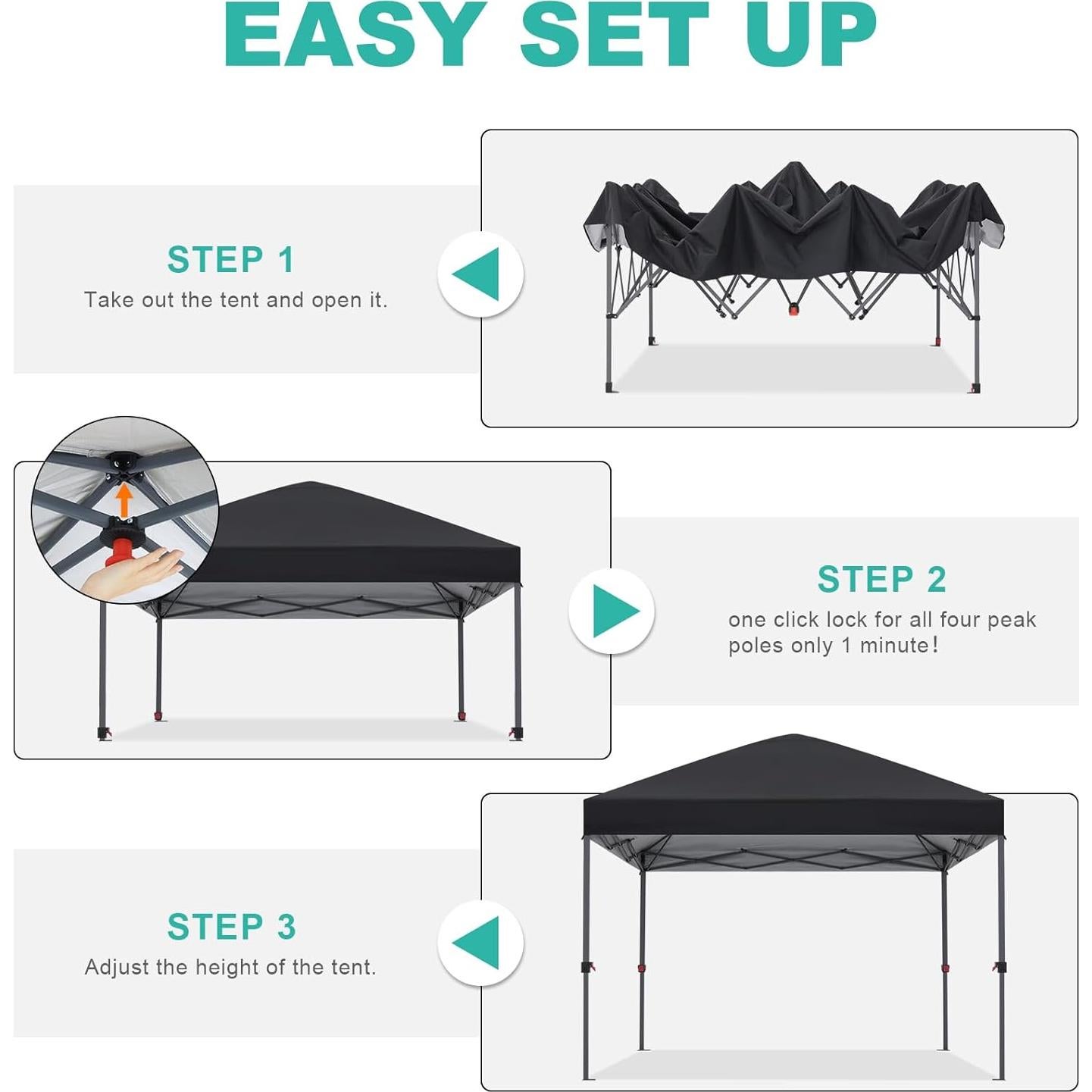 EASY SET UP

STEP 1
Take out the tent and open it.

STEP 2
one click lock for all four peak poles only 1 minute!

STEP 3
Adjust the height of the tent.