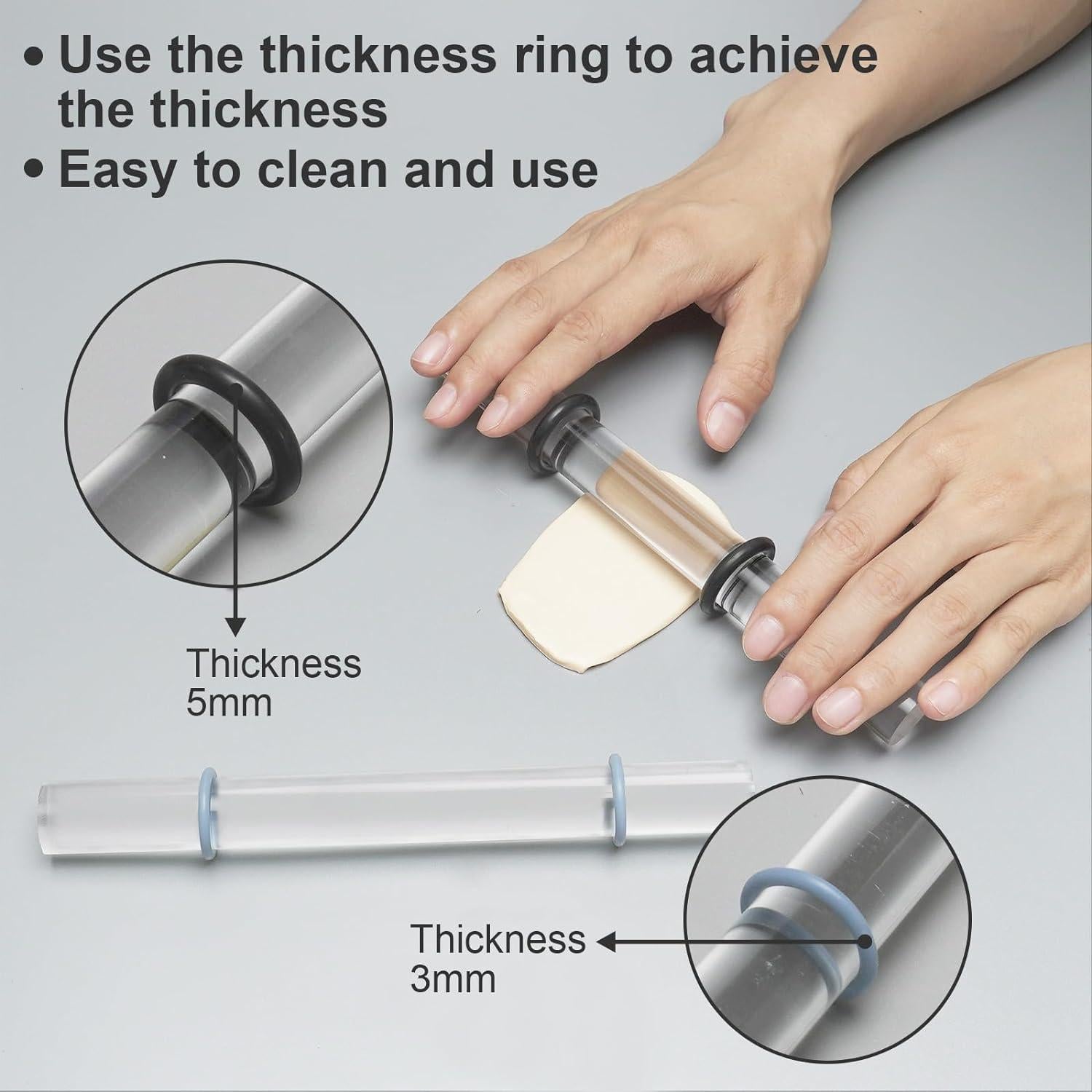 • Use the thickness ring to achieve the thickness
• Easy to clean and use

Thickness
5mm

Thickness
3mm