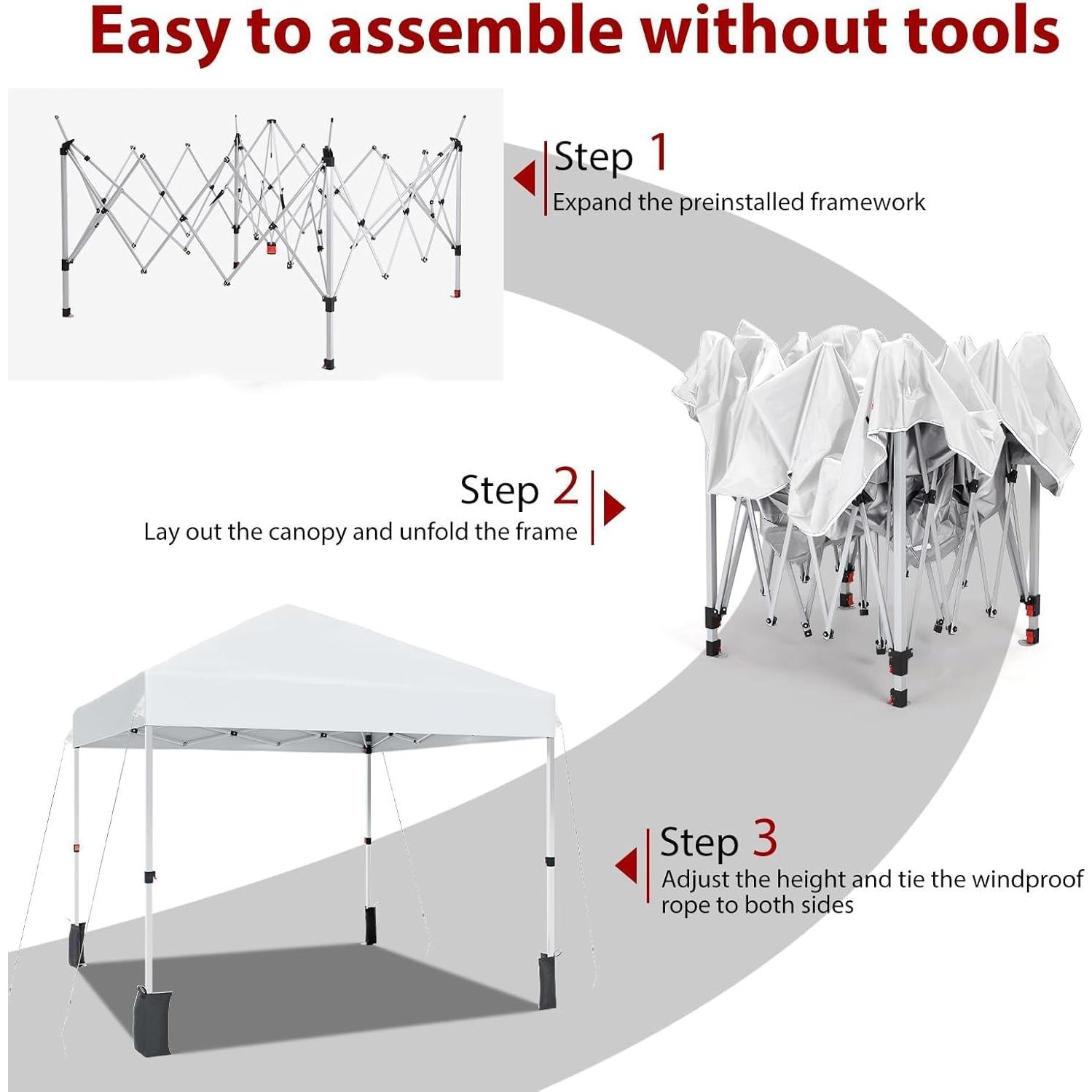 Easy to assemble without tools

Step 1
Expand the preinstalled framework

Step 2
Lay out the canopy and unfold the frame

Step 3
Adjust the height and tie the windproof rope to both sides