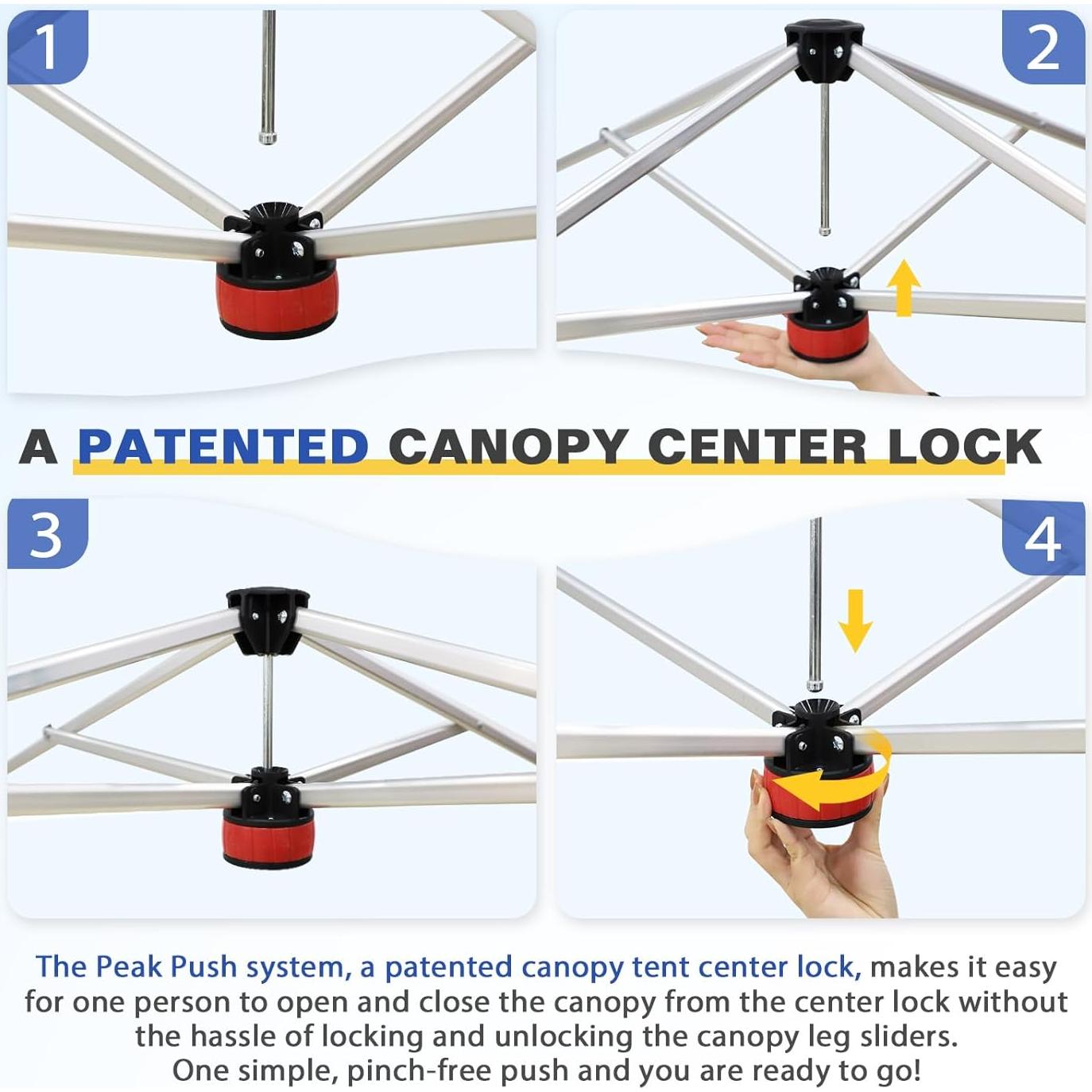 1

2

A PATENTED CANOPY CENTER LOCK

3

4

The Peak Push system, a patented canopy tent center lock, makes it easy for one person to open and close the canopy from the center lock without the hassle of locking and unlocking the canopy leg sliders.
One simple, pinch-free push and you are ready to go!