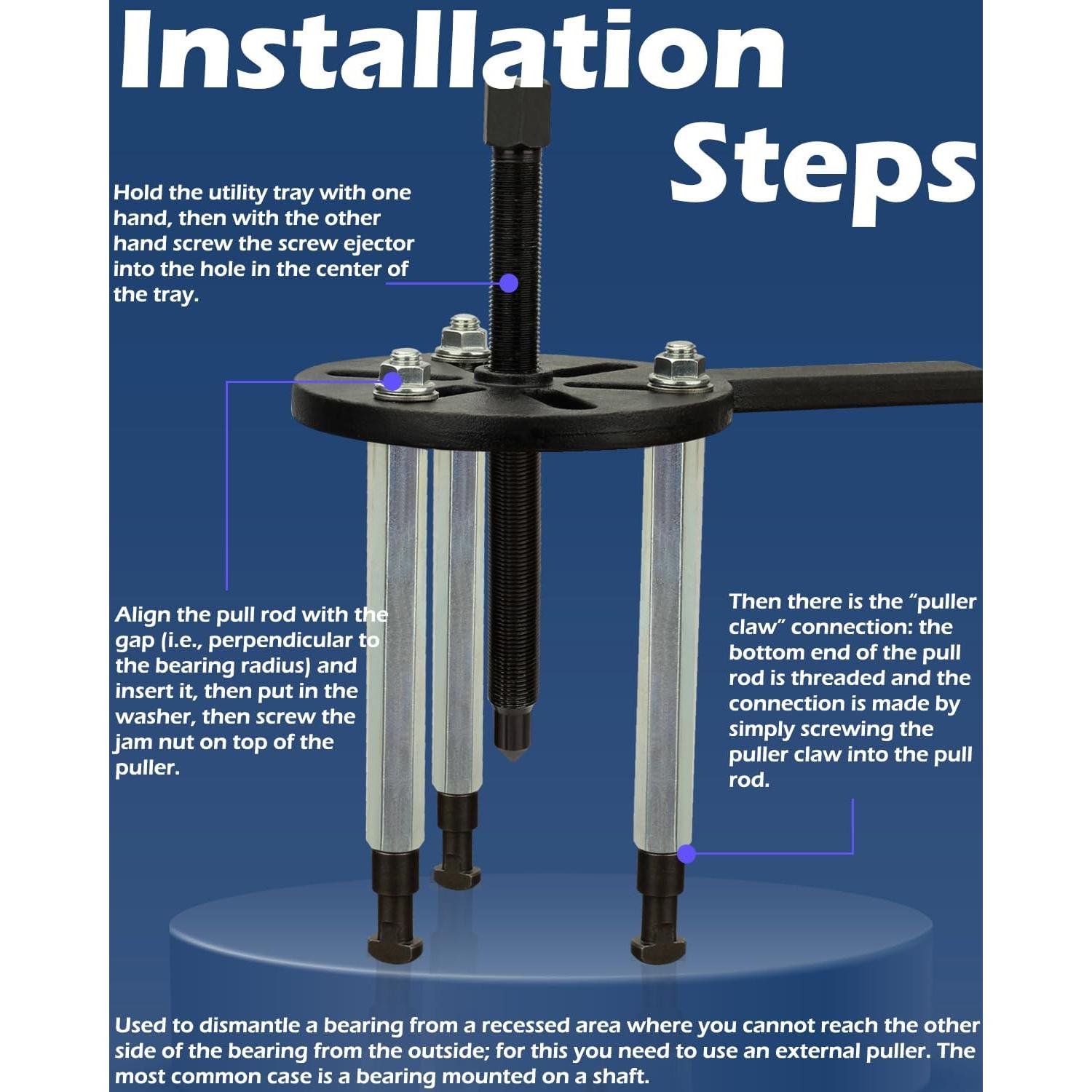 Installation Steps

Hold the utility tray with one hand, then with the other hand screw the screw ejector into the hole in the center of the tray.

Align the pull rod with the gap (i.e., perpendicular to the bearing radius) and insert it, then put in the washer, then screw the jam nut on top of the puller.

Then there is the "puller claw" connection: the bottom end of the pull rod is threaded and the connection is made by simply screwing the puller claw into the pull rod.

Used to dismantle a bearing from a recessed area where you cannot reach the other side of the bearing from the outside; for this you need to use an external puller. The most common case is a bearing mounted on a shaft.