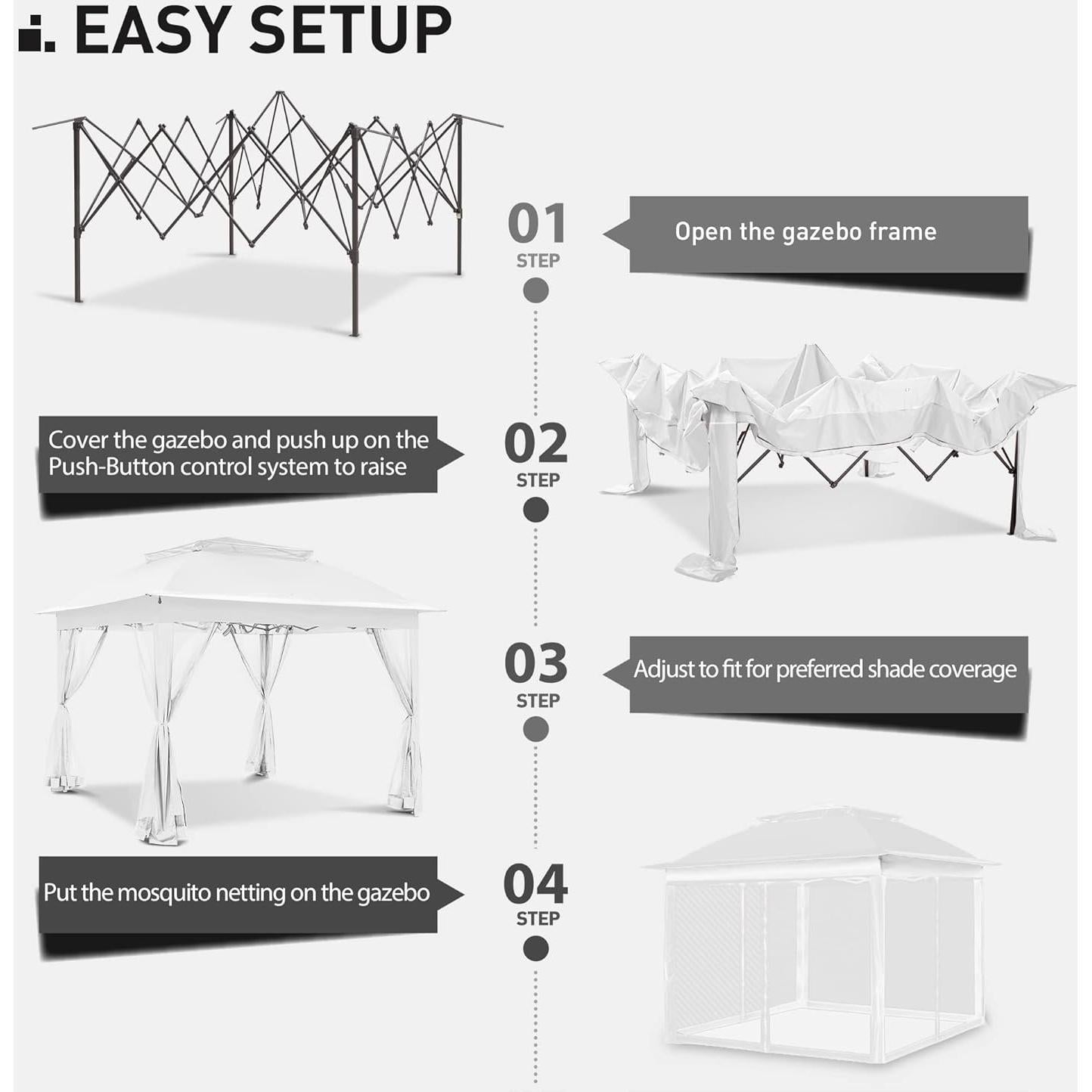 EASY SETUP

01
STEP

Open the gazebo frame

Cover the gazebo and push up on the Push-Button control system to raise

02
STEP

03
STEP

Adjust to fit for preferred shade coverage

Put the mosquito netting on the gazebo

04
STEP