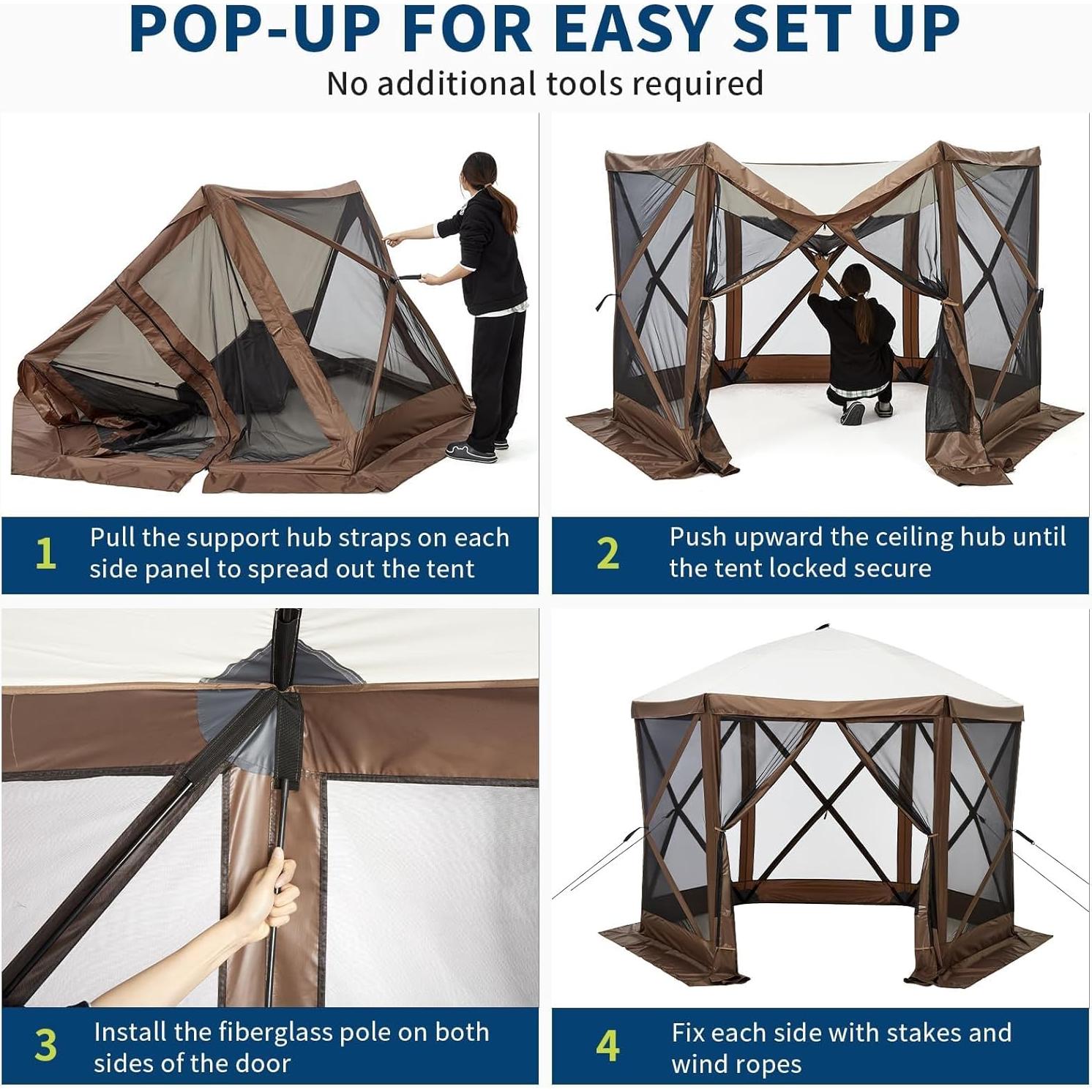 POP-UP FOR EASY SET UP

No additional tools required

1 Pull the support hub straps on each side panel to spread out the tent

2 Push upward the ceiling hub until the tent locked secure

3 Install the fiberglass pole on both sides of the door

4 Fix each side with stakes and wind ropes