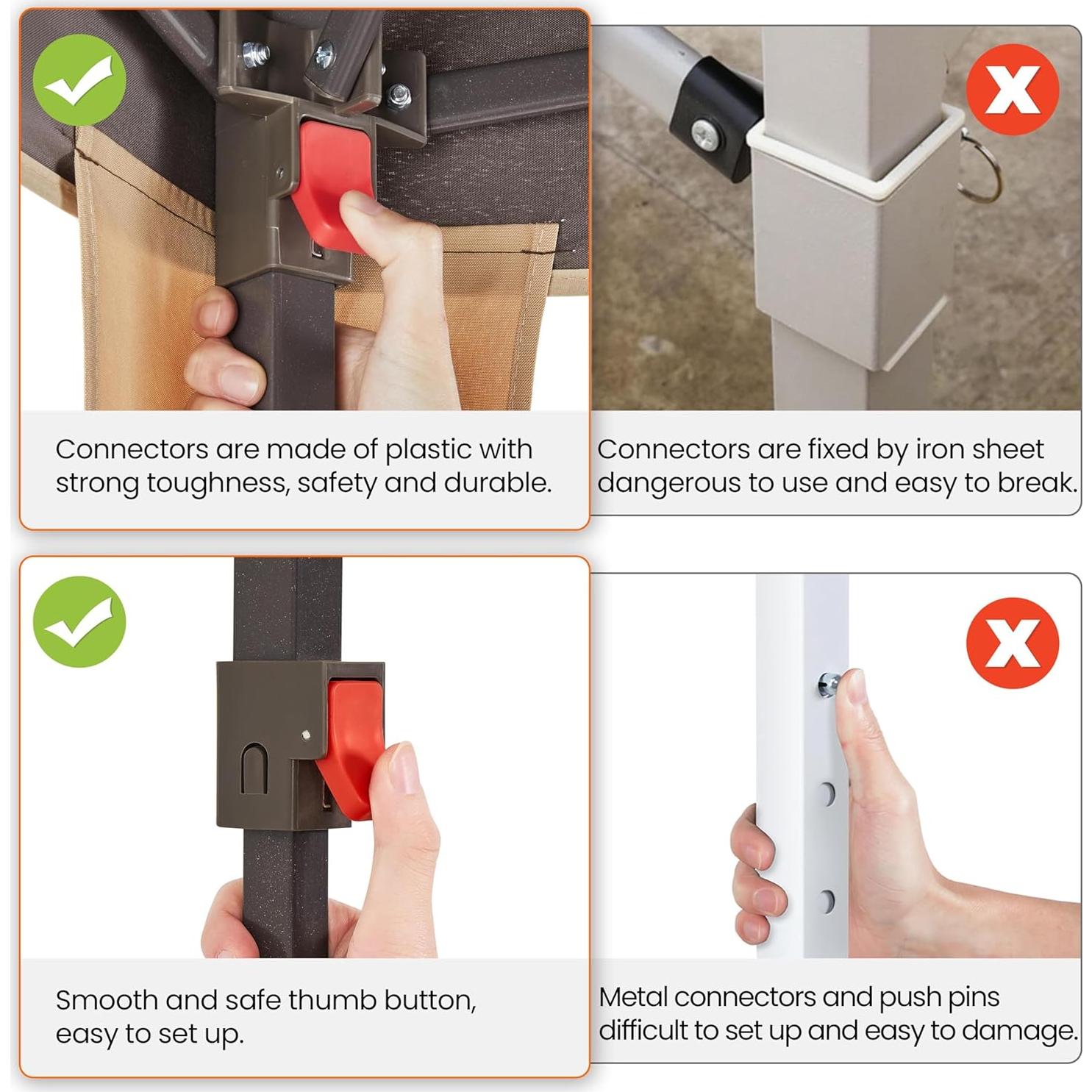 Connectors are made of plastic with strong toughness, safety and durable.

Connectors are fixed by iron sheet dangerous to use and easy to break.

Smooth and safe thumb button, easy to set up.

Metal connectors and push pins difficult to set up and easy to damage.