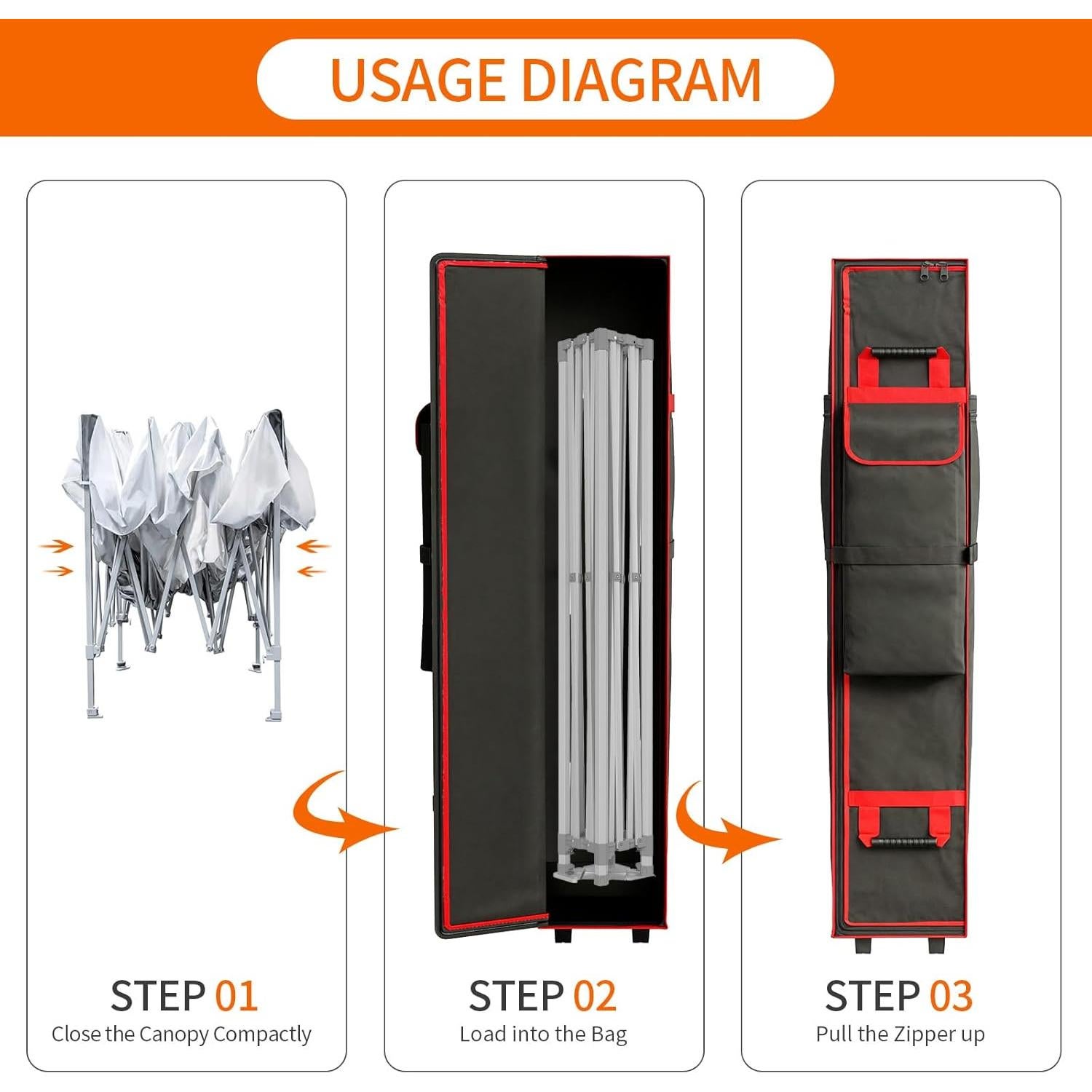 USAGE DIAGRAM

STEP 01
Close the Canopy Compactly

STEP 02
Load into the Bag

STEP 03
Pull the Zipper up