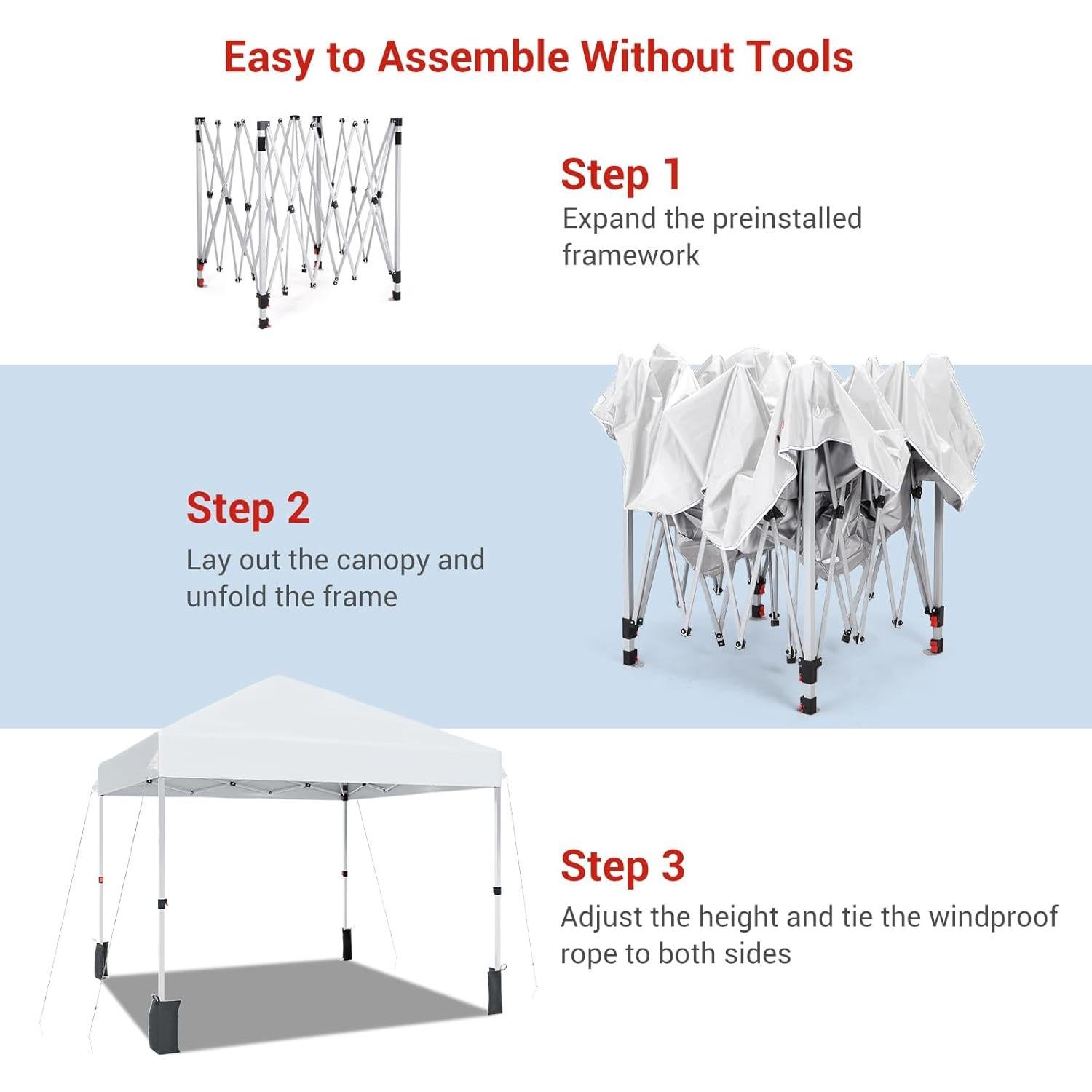 Easy to Assemble Without Tools

Step 1
Expand the preinstalled framework

Step 2
Lay out the canopy and unfold the frame

Step 3
Adjust the height and tie the windproof rope to both sides